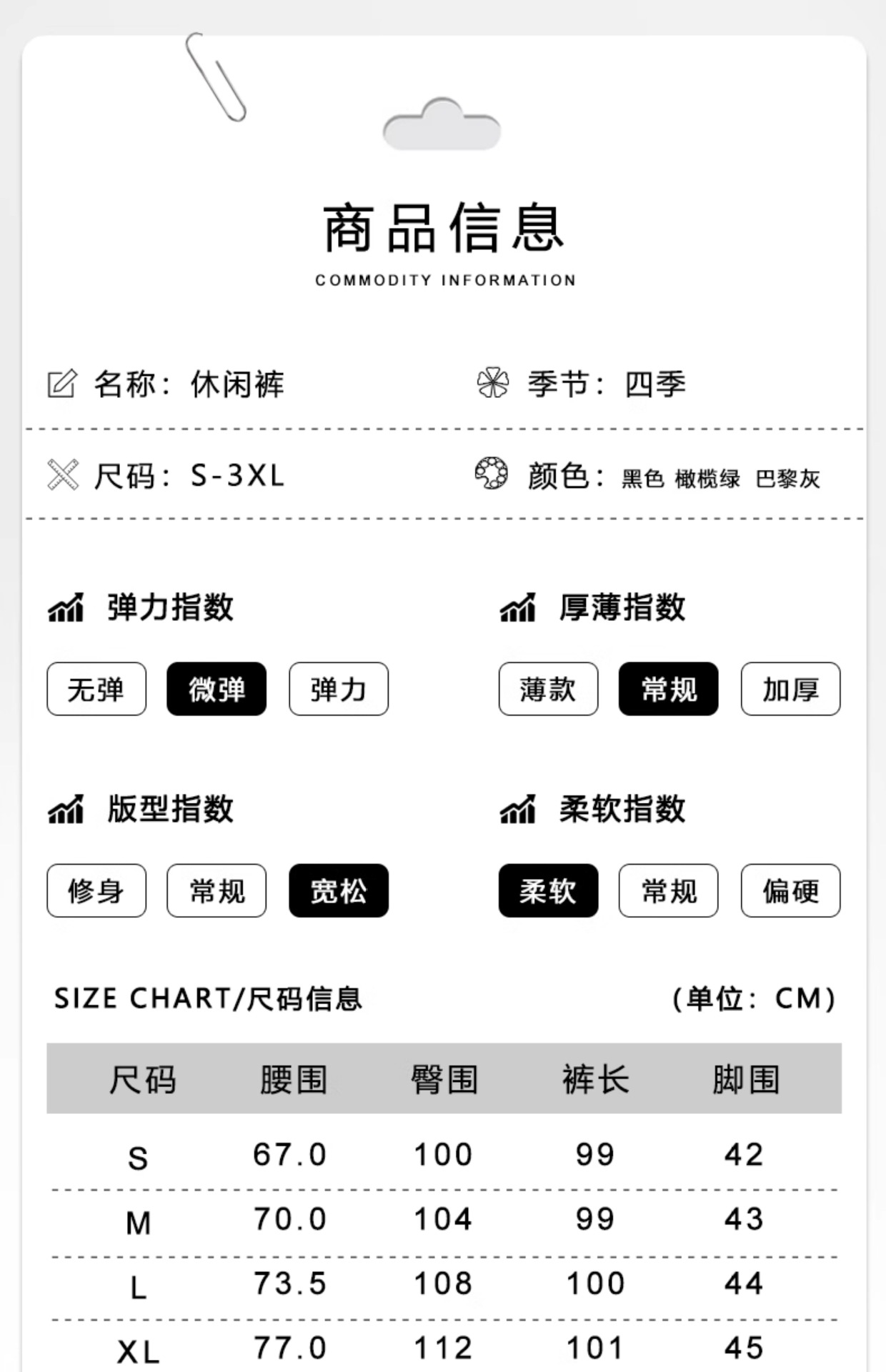 商品信息
COMMODITY INFORMATION

名称：休闲裤

季节：四季

尺码：S-3XL

颜色：黑色 橄榄绿 巴黎灰

弹力指数

无弹 微弹 弹力

厚薄指数

薄款 常规 加厚

版型指数

修身 常规 宽松

柔软指数

柔软 常规 偏硬

SIZE CHART/尺码信息

（单位：CM）

| 尺码 | 腰围 | 臀围 | 裤长 | 脚围 |
|---|---|---|---|---|
| S | 67.0 | 100 | 99 | 42 |
| M | 70.0 | 104 | 99 | 43 |
| L | 73.5 | 108 | 100 | 44 |
| XL | 77.0 | 112 | 101 | 45 |