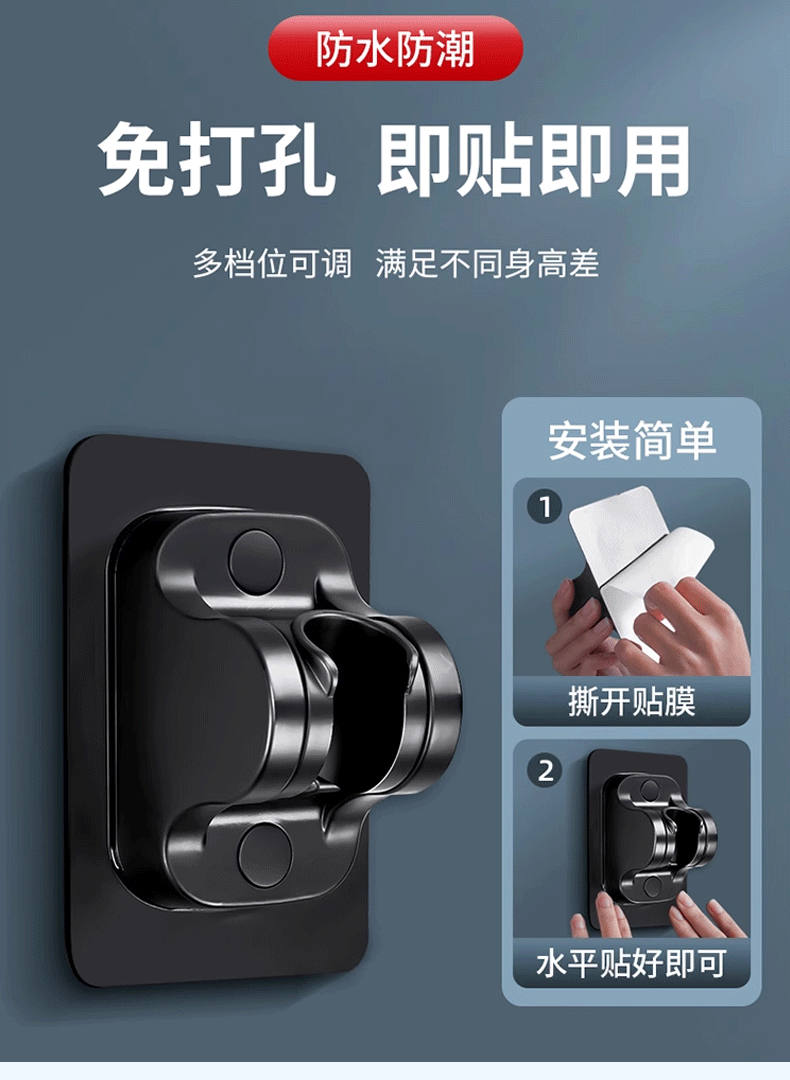 防水防潮

免打孔 即贴即用

多档位可调 满足不同身高差

安装简单

1

撕开贴膜

2

水平贴好即可