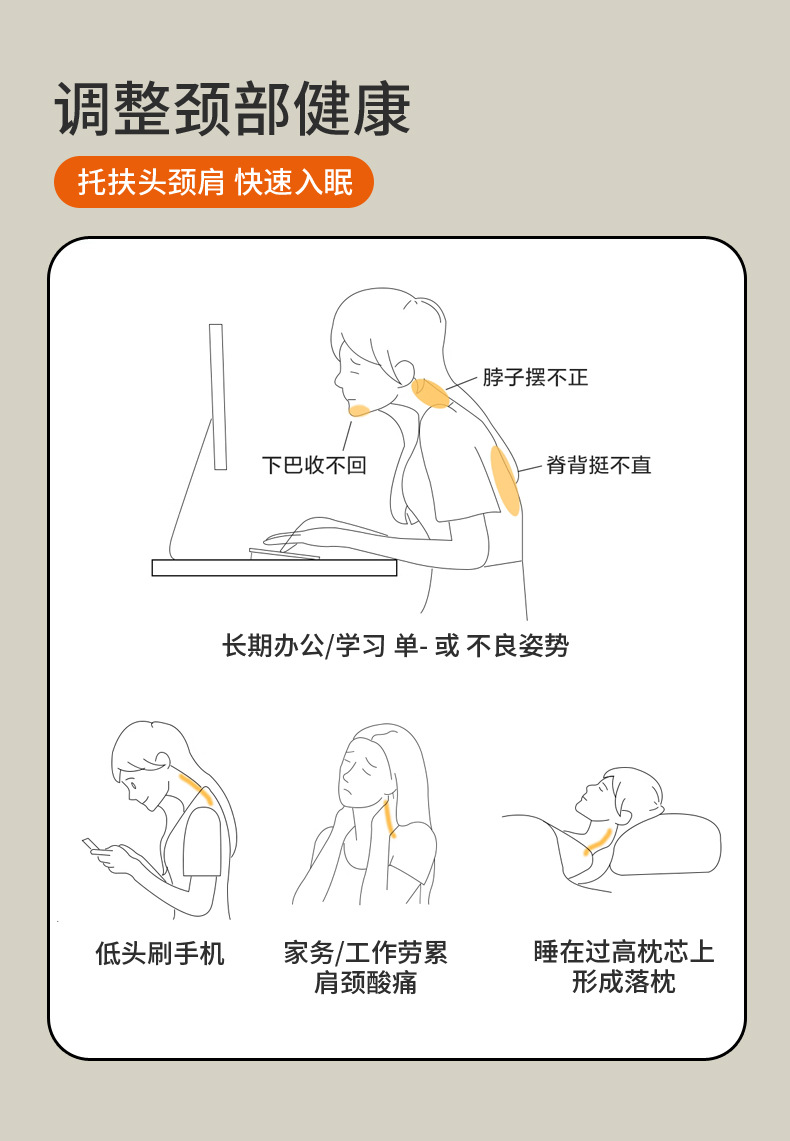 调整颈部健康

托扶头颈肩 快速入眠

脖子摆不正

下巴收不回

脊背挺不直

长期办公/学习 单- 或 不良姿势

低头刷手机

家务/工作劳累
肩颈酸痛

睡在过高枕芯上
形成落枕