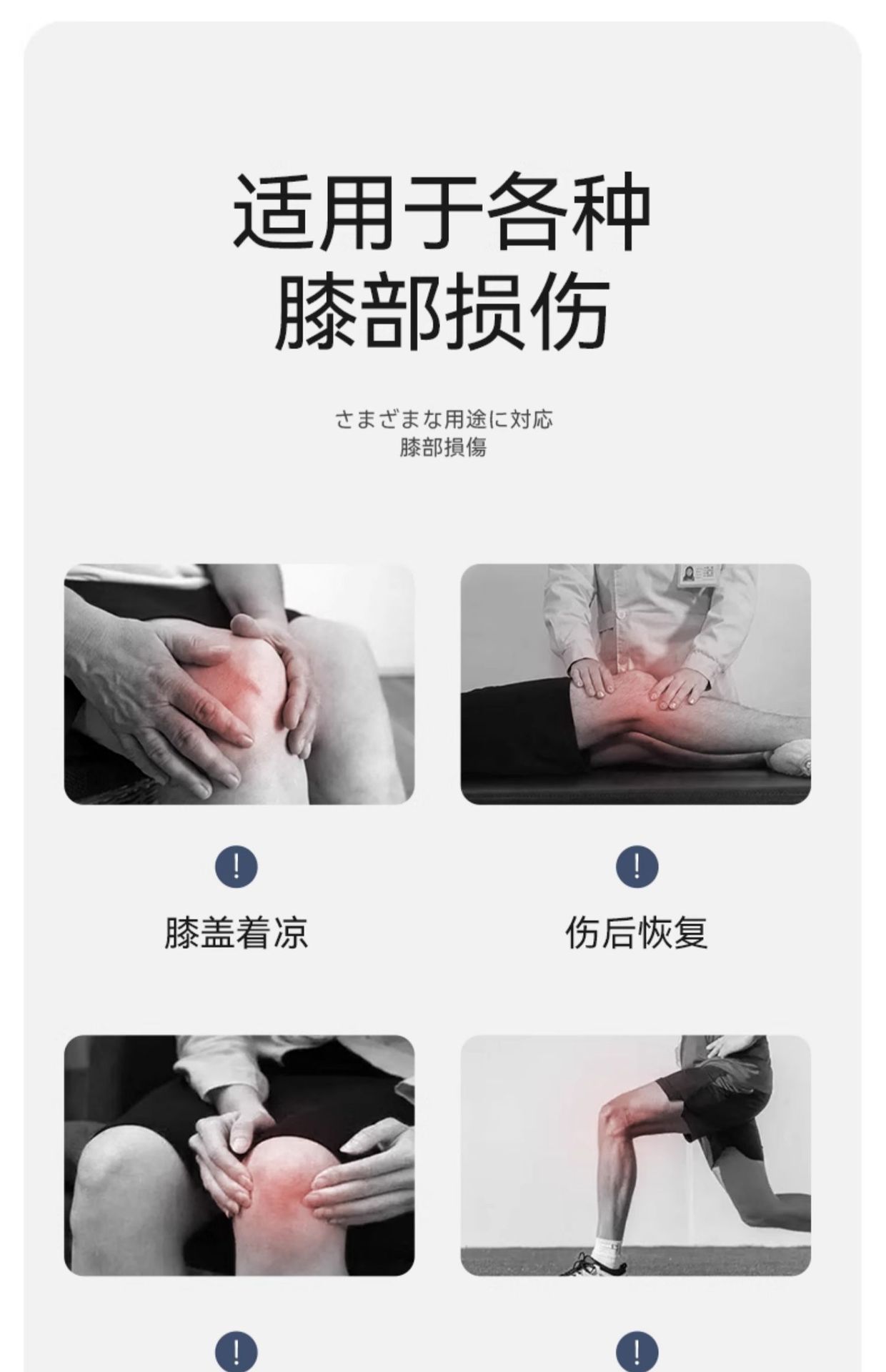 适用于各种
膝部损伤

さまざまな用途に対応
膝部損傷

!

膝盖着凉

!

伤后恢复

!

!