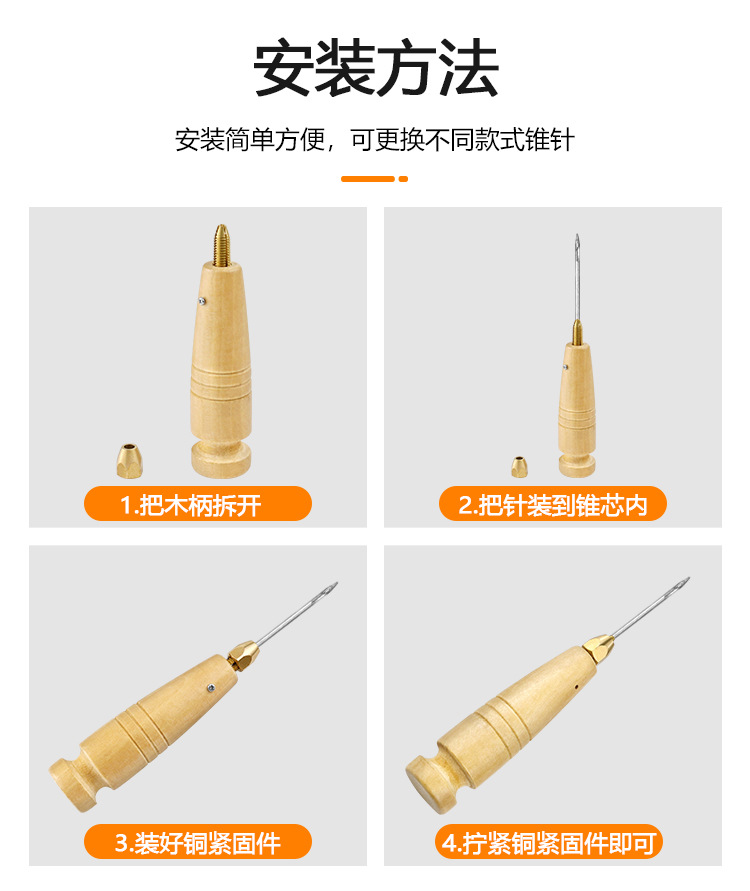 安装方法

安装简单方便，可更换不同款式锥针

1.把木柄拆开

2.把针装到锥芯内

3.装好铜紧固件

4.拧紧铜紧固件即可