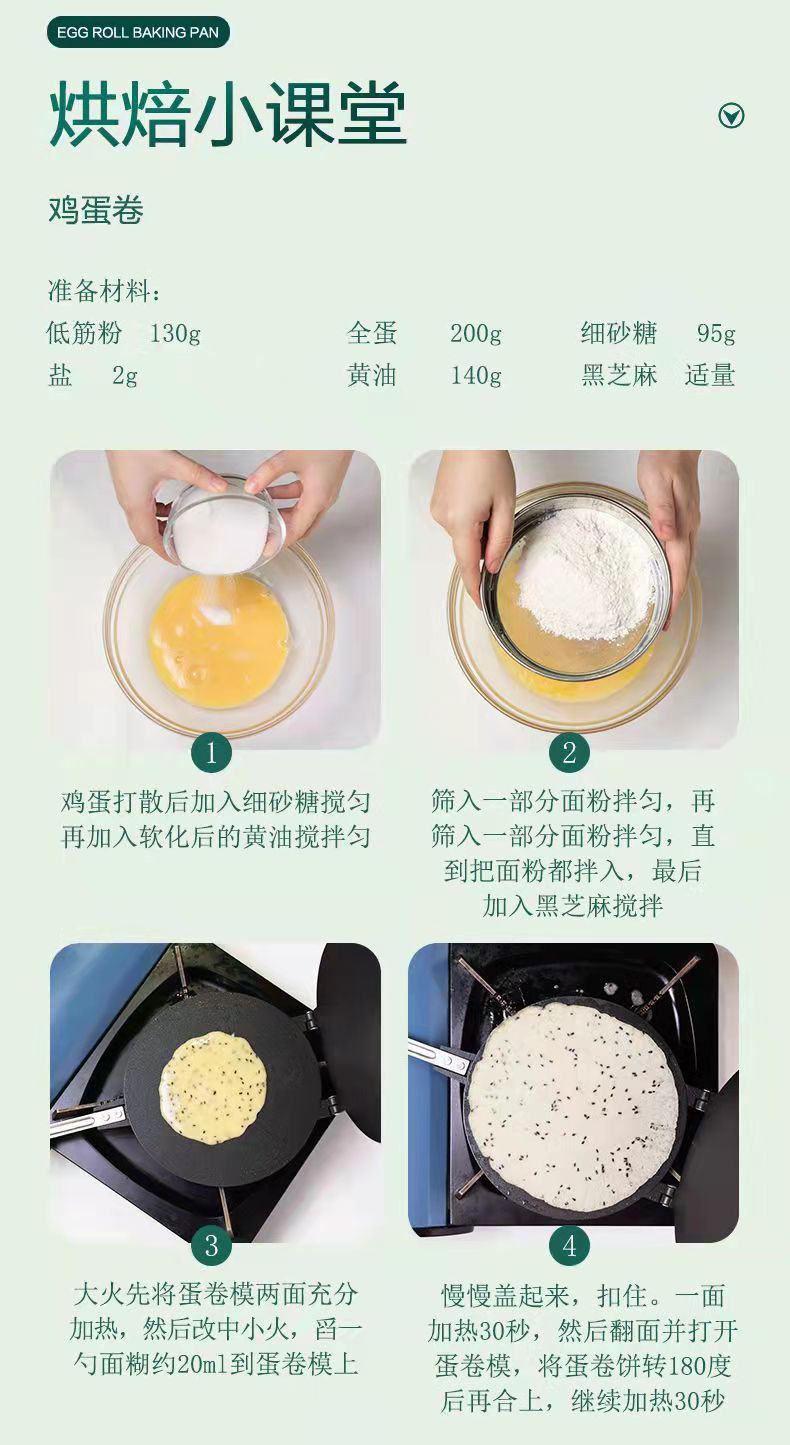 EGG ROLL BAKING PAN

烘焙小课堂

鸡蛋卷

准备材料：

| 低筋粉 130g | 全蛋 200g | 细砂糖 95g |
|---|---|---|
| 盐 2g | 黄油 140g | 黑芝麻 适量 |

1

鸡蛋打散后加入细砂糖搅匀再加入软化后的黄油搅拌匀

2

筛入一部分面粉拌匀，再筛入一部分面粉拌匀，直到把面粉都拌入，最后加入黑芝麻搅拌

3

大火先将蛋卷模两面充分加热，然后改中小火，舀一勺面糊约20ml到蛋卷模上

4

慢慢盖起来，扣住。一面加热30秒，然后翻面并打开蛋卷模，将蛋卷饼转180度后再合上，继续加热30秒