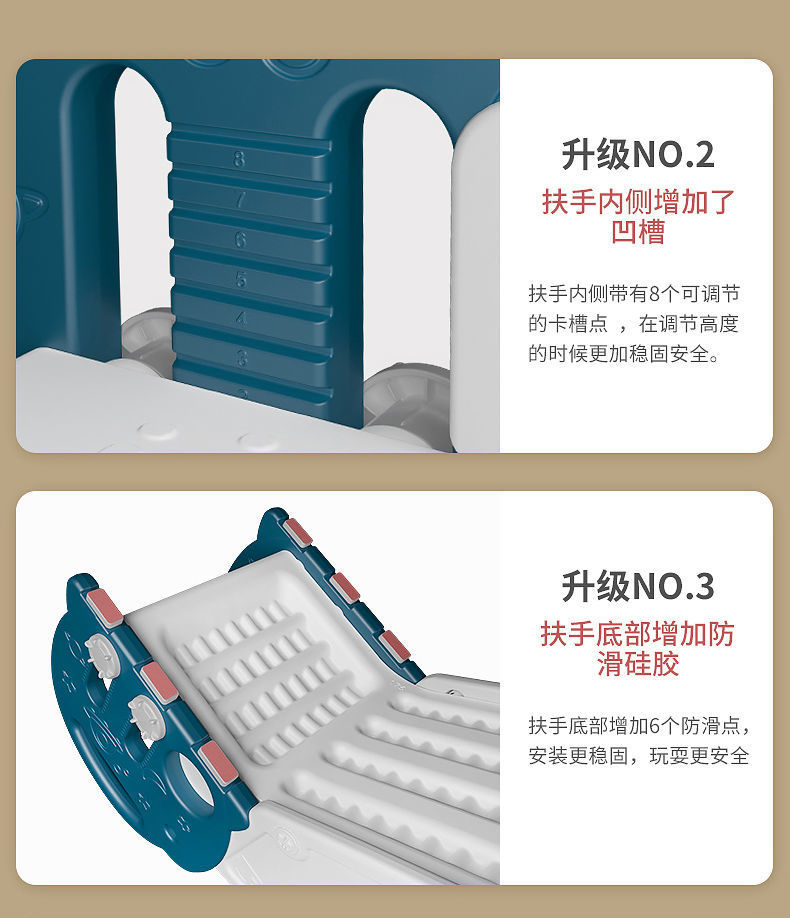 8

7

6

5

4

3

升级NO.2

扶手内侧增加了凹槽

扶手内侧带有8个可调节的卡槽点 ，在调节高度的时候更加稳固安全。

升级NO.3

扶手底部增加防滑硅胶

扶手底部增加6个防滑点，安装更稳固，玩耍更安全