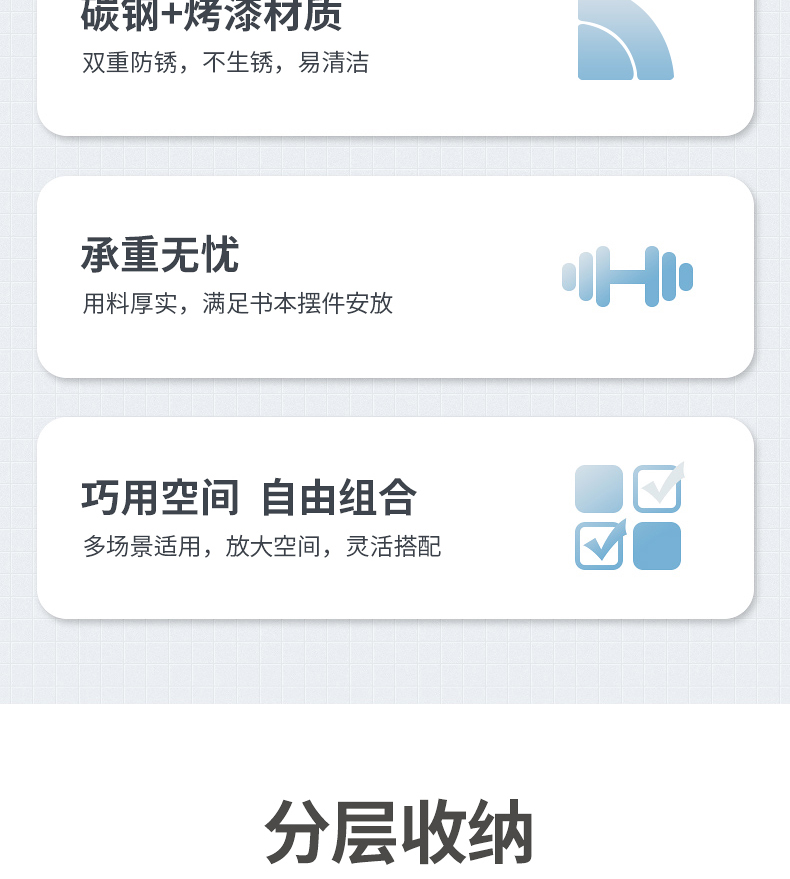 碳钢+烤漆材质
双重防锈，不生锈，易清洁

承重无忧
用料厚实，满足书本摆件安放

巧用空间 自由组合
多场景适用，放大空间，灵活搭配

分层收纳