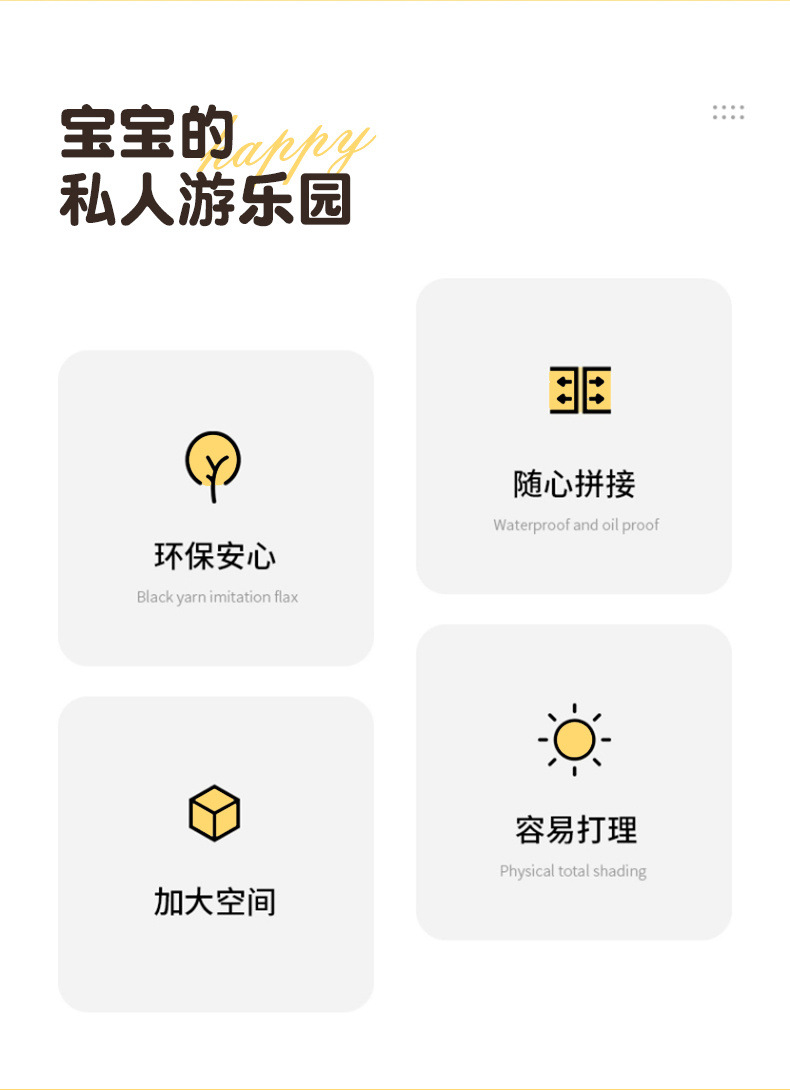 宝宝的
happy
私人游乐园

环保安心
Black yarn imitation flax

加大空间

随心拼接
Waterproof and oil proof

容易打理
Physical total shading