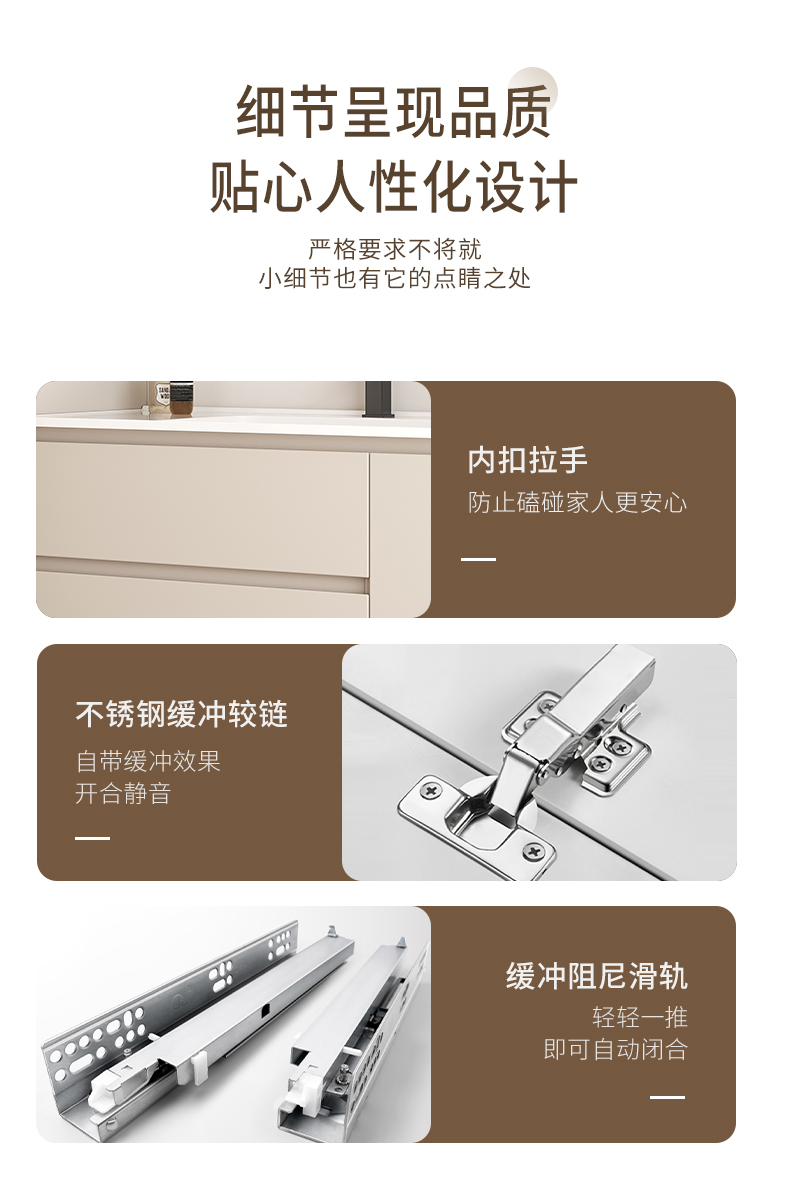 细节呈现品质
贴心人性化设计

严格要求不将就
小细节也有它的点睛之处

内扣拉手
防止磕碰家人更安心

不锈钢缓冲铰链
自带缓冲效果
开合静音

缓冲阻尼滑轨
轻轻一推
即可自动闭合