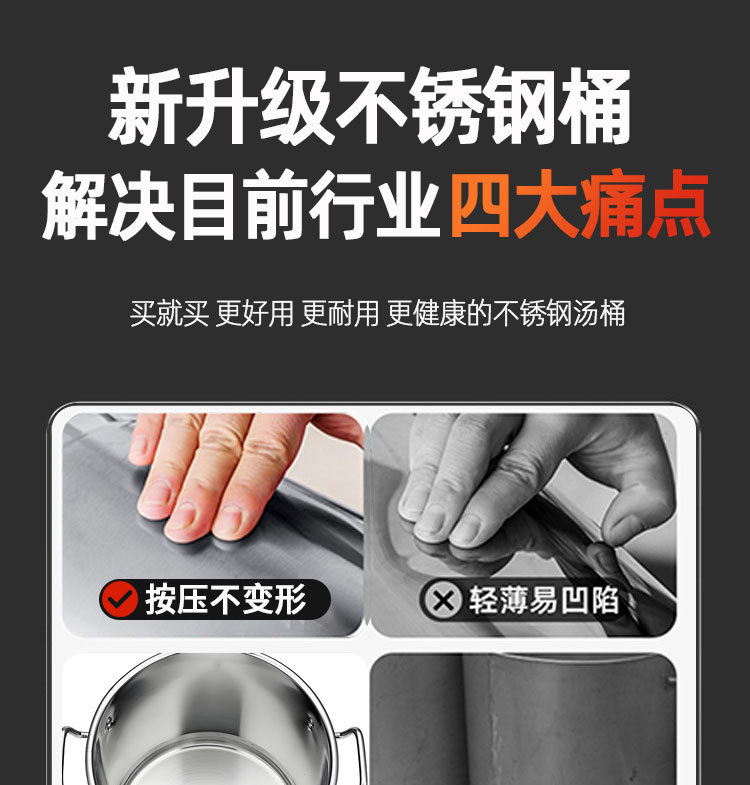 新升级不锈钢桶
解决目前行业四大痛点

买就买 更好用 更耐用 更健康的不锈钢汤桶

按压不变形

轻薄易凹陷