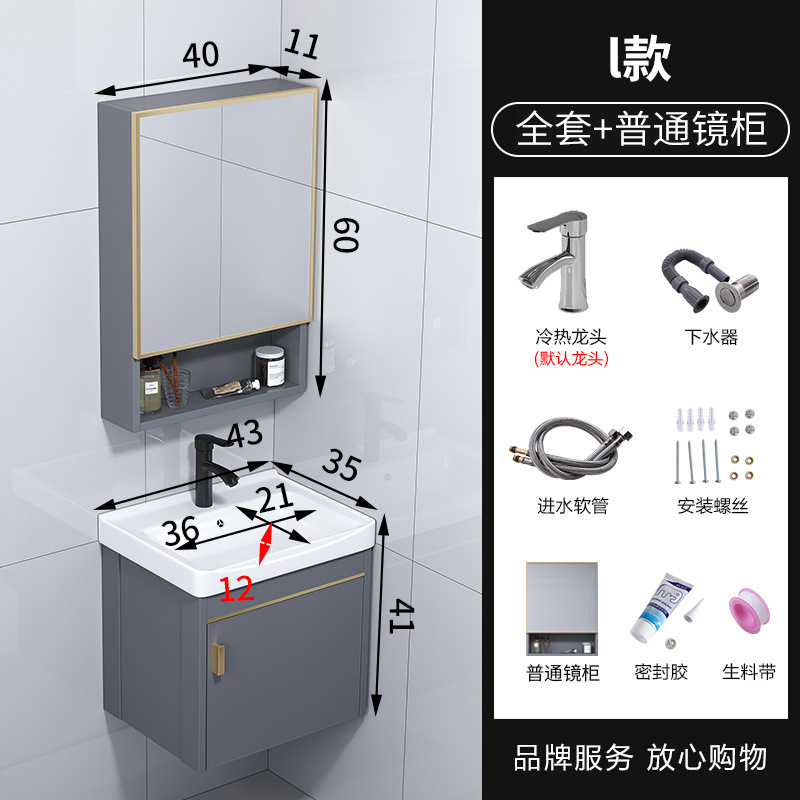 40
11
60
43
35
21
36
12
41

l款

全套+普通镜柜

冷热龙头
(默认龙头)

下水器

进水软管

安装螺丝

普通镜柜

密封胶

生料带

品牌服务 放心购物