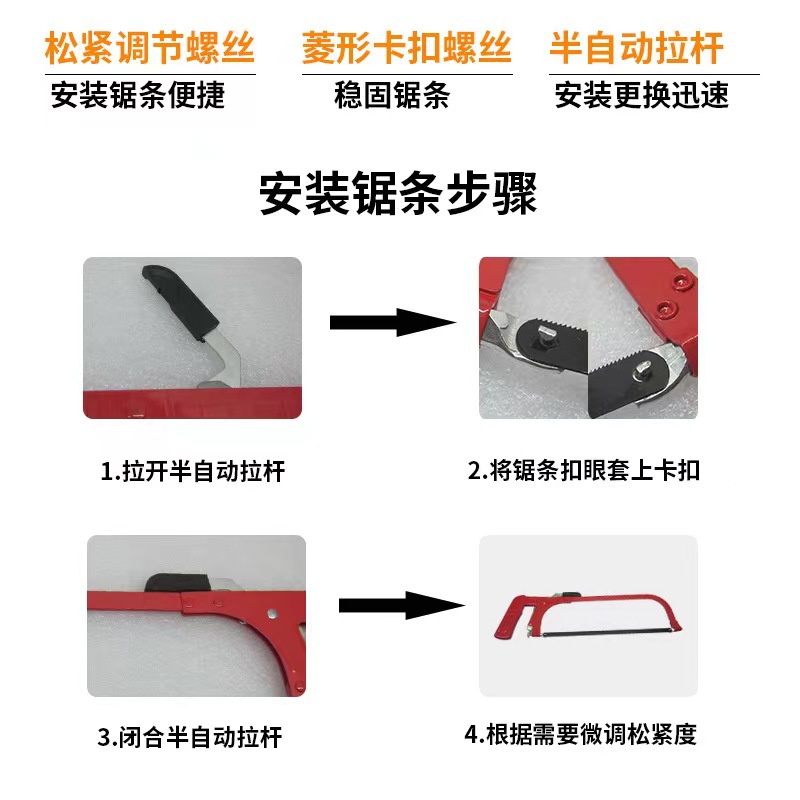 松紧调节螺丝
安装锯条便捷

菱形卡扣螺丝
稳固锯条

半自动拉杆
安装更换迅速

安装锯条步骤

1.拉开半自动拉杆

2.将锯条扣眼套上卡扣

3.闭合半自动拉杆

4.根据需要微调松紧度