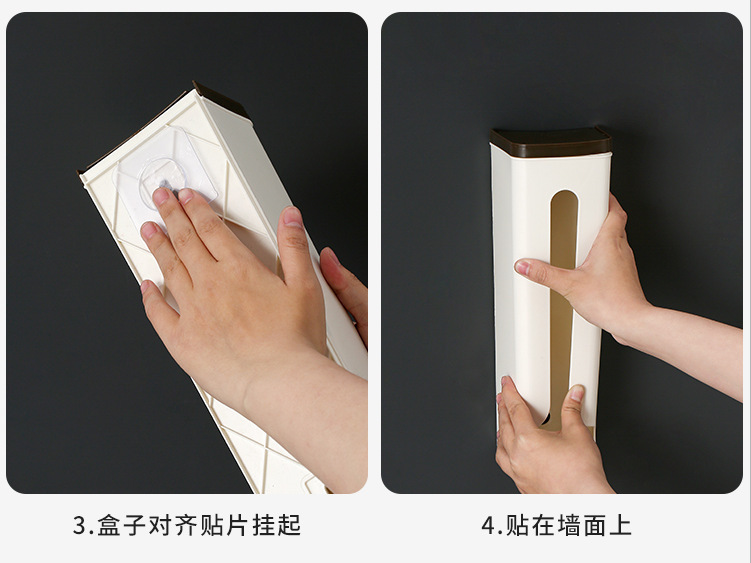 3.盒子对齐贴片挂起

4.贴在墙面上