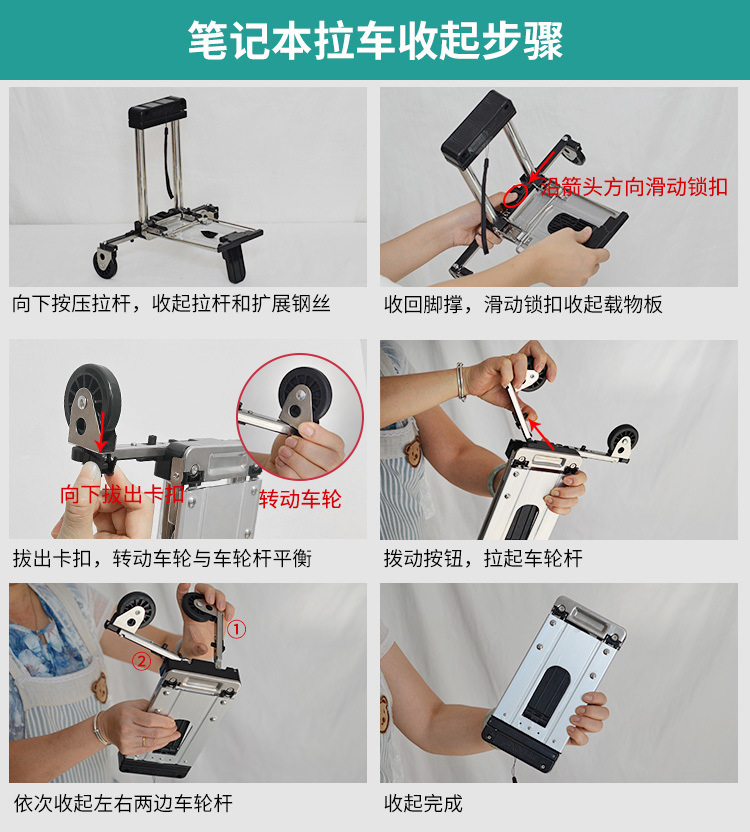 笔记本拉车收起步骤

向下按压拉杆，收起拉杆和扩展钢丝

沿箭头方向滑动锁扣

收回脚撑，滑动锁扣收起载物板

向下拔出卡扣

转动车轮

拔出卡扣，转动车轮与车轮杆平衡

拨动按钮，拉起车轮杆

①

②

依次收起左右两边车轮杆

收起完成