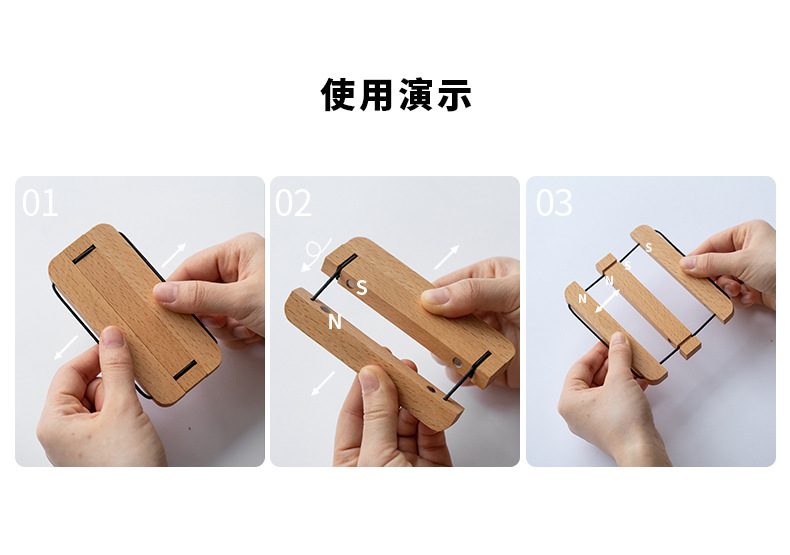 使用演示

01

02

S

N

03

S

S

N

N