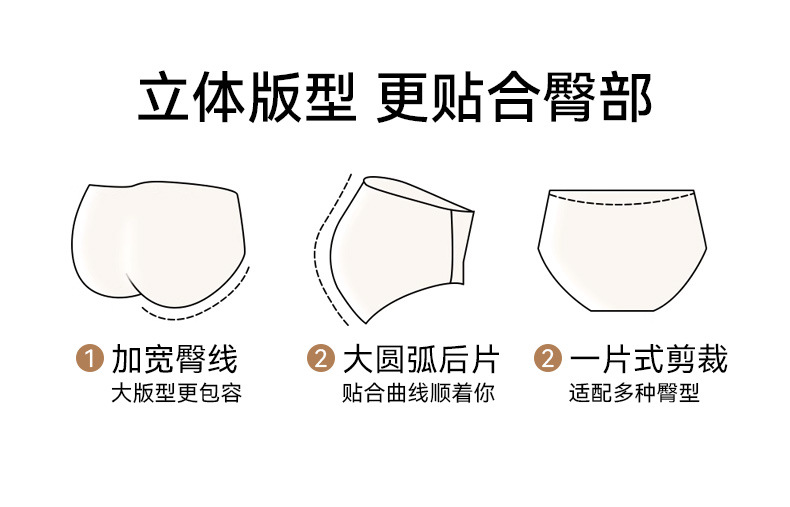 立体版型 更贴合臀部

1 加宽臀线
大版型更包容

2 大圆弧后片
贴合曲线顺着你

2 一片式剪裁
适配多种臀型