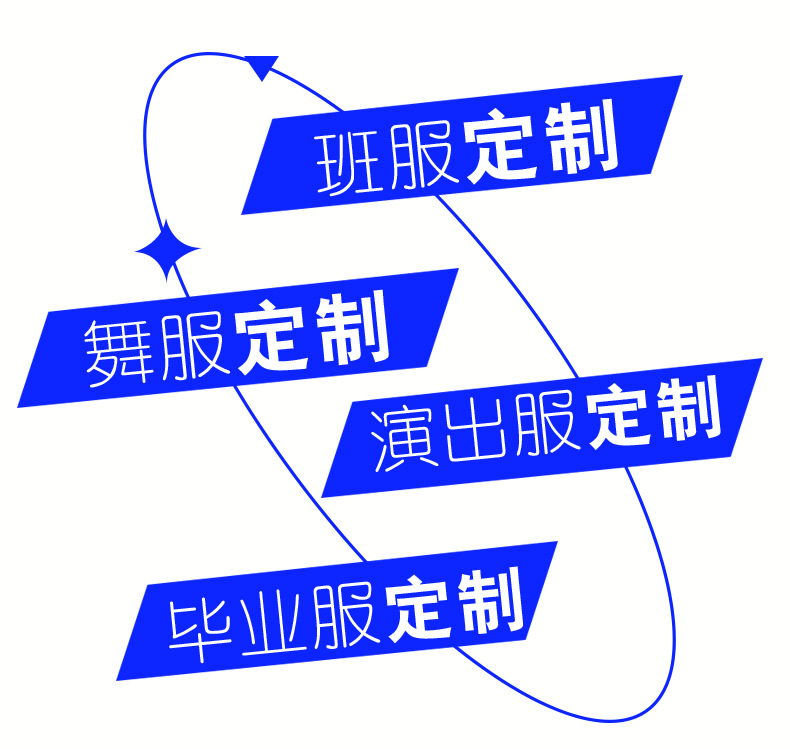 班服定制

舞服定制

演出服定制

毕业服定制