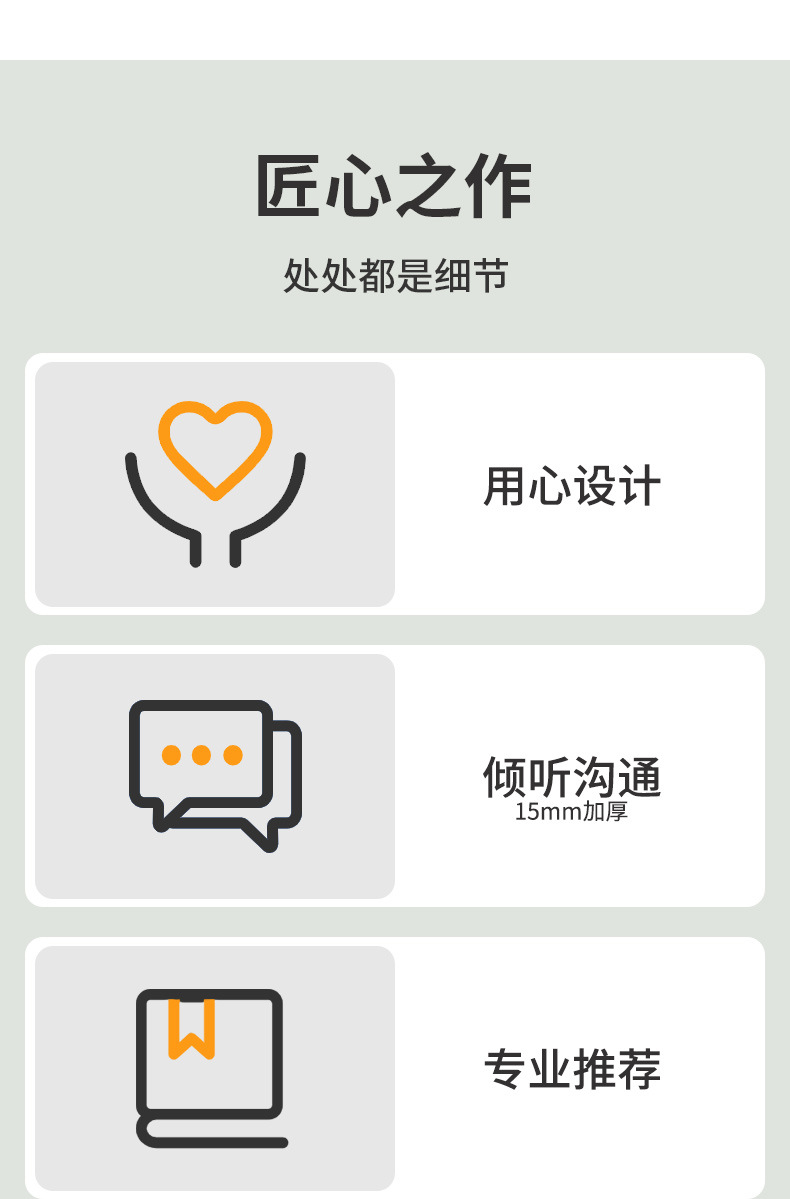 匠心之作

处处都是细节

用心设计

倾听沟通
15mm加厚

专业推荐