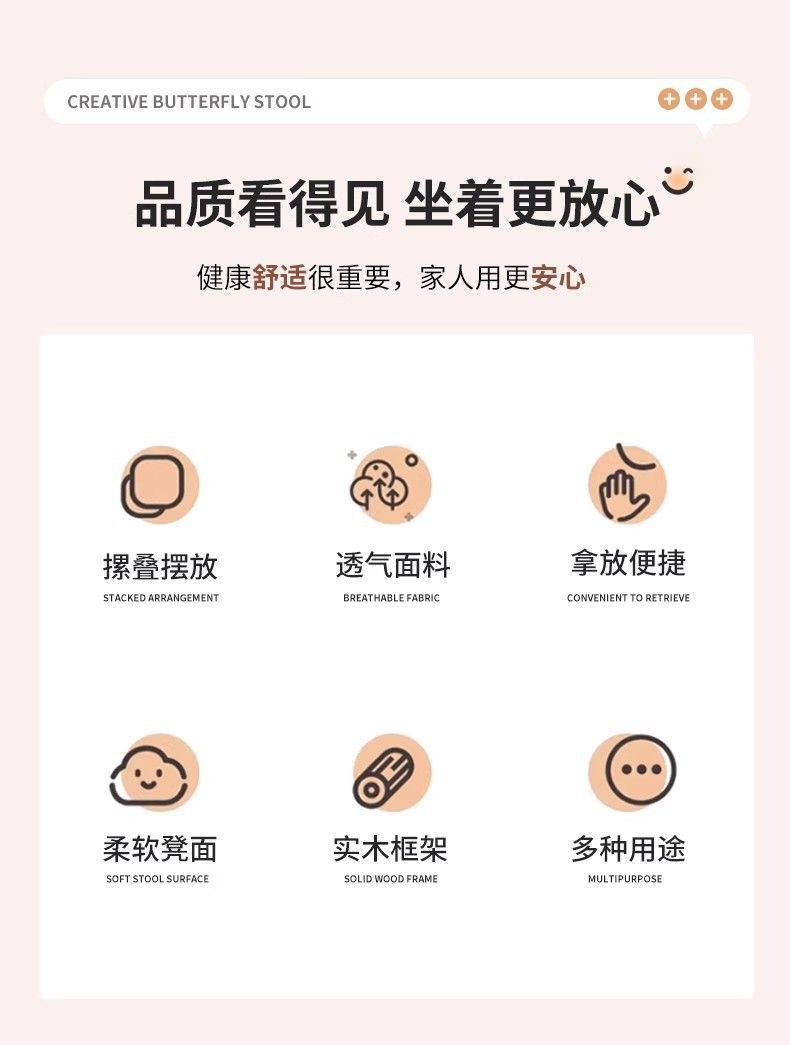 CREATIVE BUTTERFLY STOOL

品质看得见 坐着更放心

健康舒适很重要，家人用更安心

摞叠摆放
STACKED ARRANGEMENT

透气面料
BREATHABLE FABRIC

拿放便捷
CONVENIENT TO RETRIEVE

柔软凳面
SOFT STOOL SURFACE

实木框架
SOLID WOOD FRAME

多种用途
MULTIPURPOSE