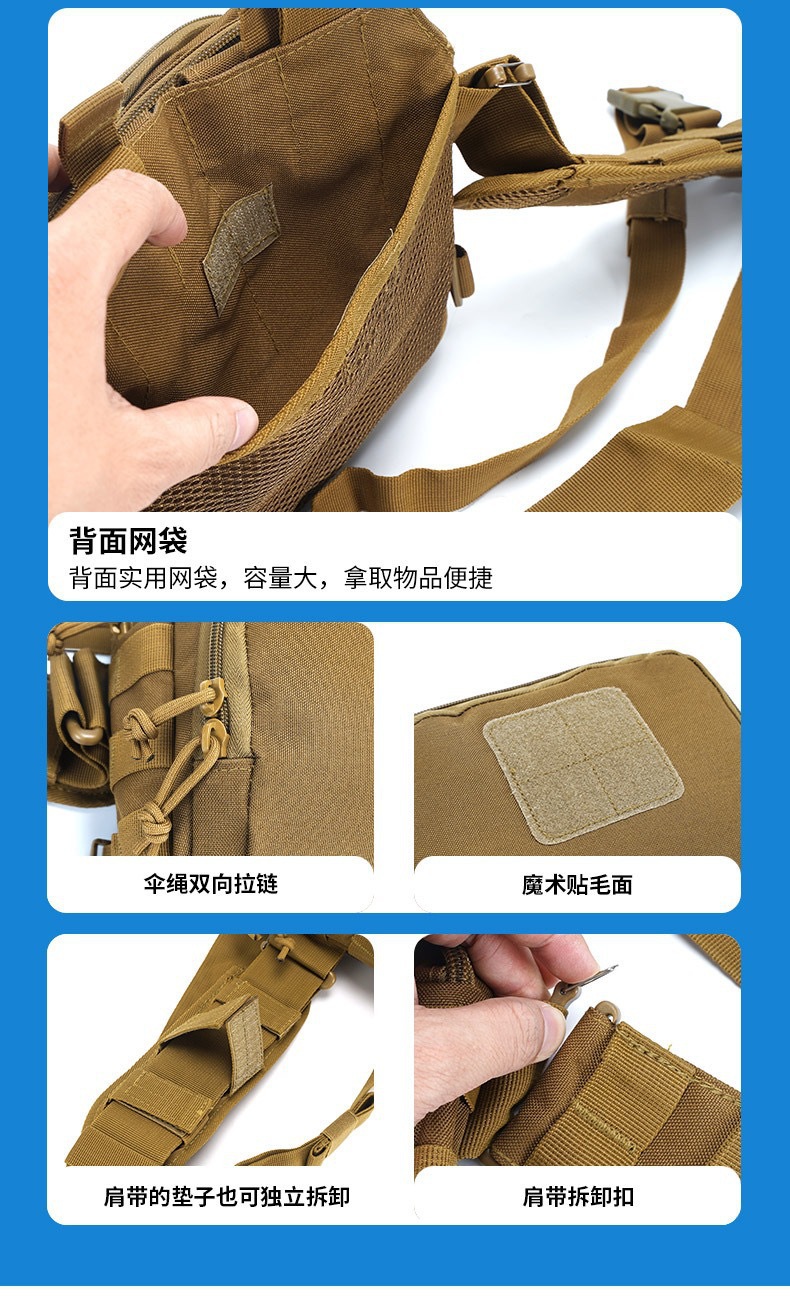 背面网袋
背面实用网袋，容量大，拿取物品便捷

伞绳双向拉链

魔术贴毛面

肩带的垫子也可独立拆卸

肩带拆卸扣