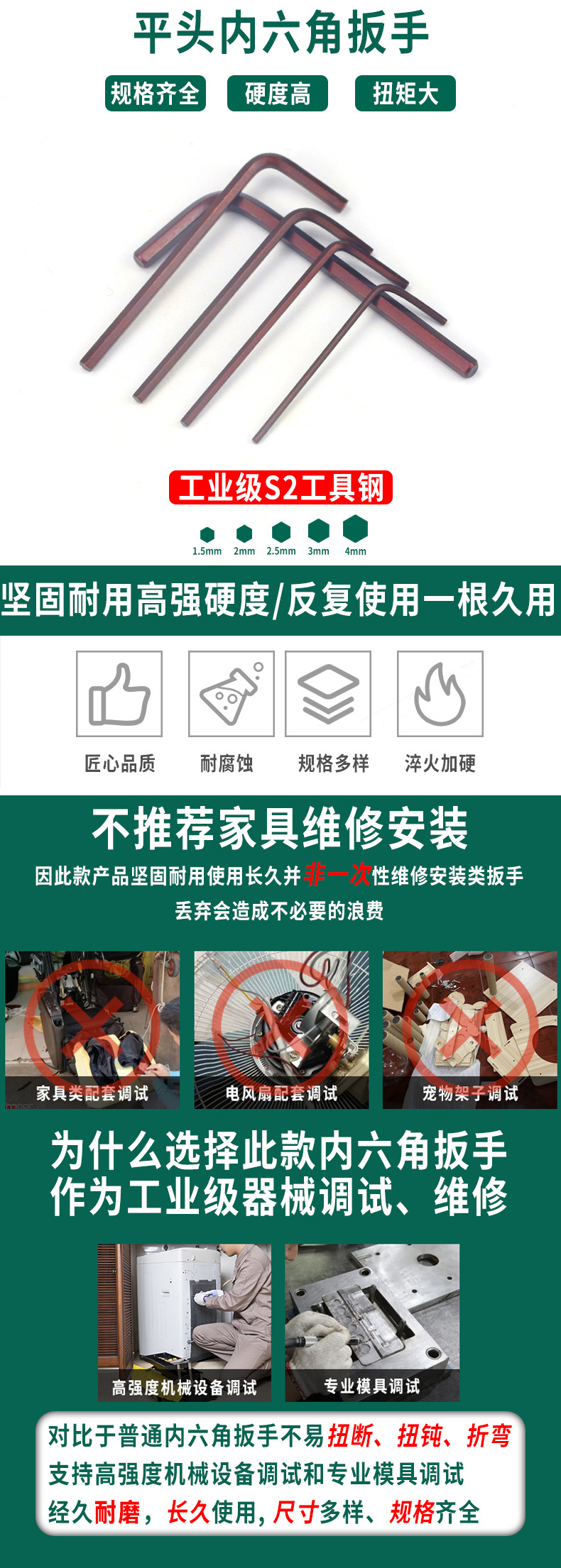 平头内六角扳手

规格齐全　硬度高　扭矩大

工业级S2工具钢

1.5mm　2mm　2.5mm　3mm　4mm

坚固耐用高强硬度/反复使用一根久用

匠心品质　耐腐蚀　规格多样　淬火加硬

不推荐家具维修安装

因此款产品坚固耐用使用长久并非一次性维修安装类扳手

丢弃会造成不必要的浪费

家具类配套调试　电风扇配套调试　宠物架子调试

为什么选择此款内六角扳手
作为工业级器械调试、维修

高强度机械设备调试　专业模具调试

对比于普通内六角扳手不易扭断、扭钝、折弯
支持高强度机械设备调试和专业模具调试
经久耐磨，长久使用，尺寸多样、规格齐全