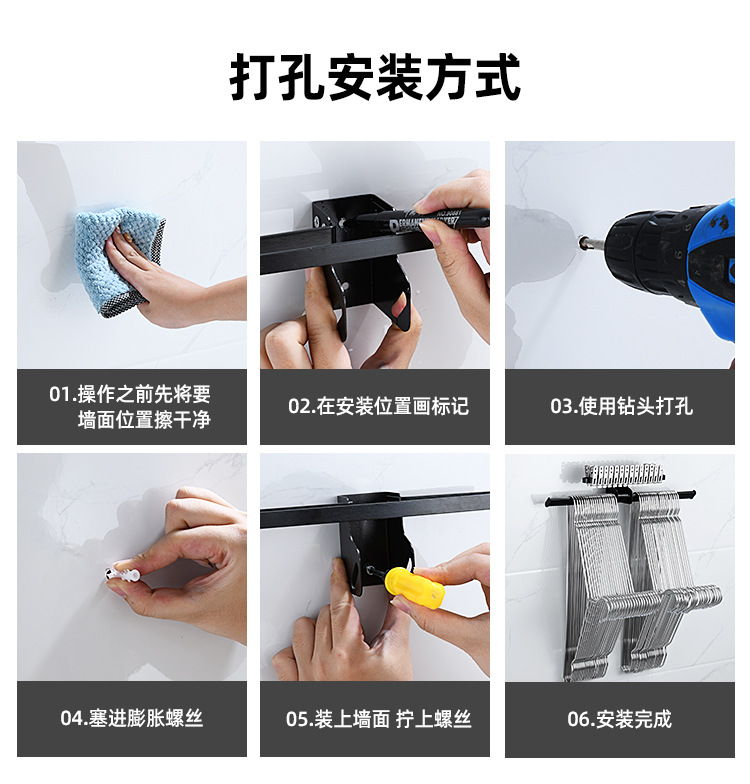 打孔安装方式

01.操作之前先将要墙面位置擦干净

02.在安装位置画标记

03.使用钻头打孔

04.塞进膨胀螺丝

05.装上墙面 拧上螺丝

06.安装完成