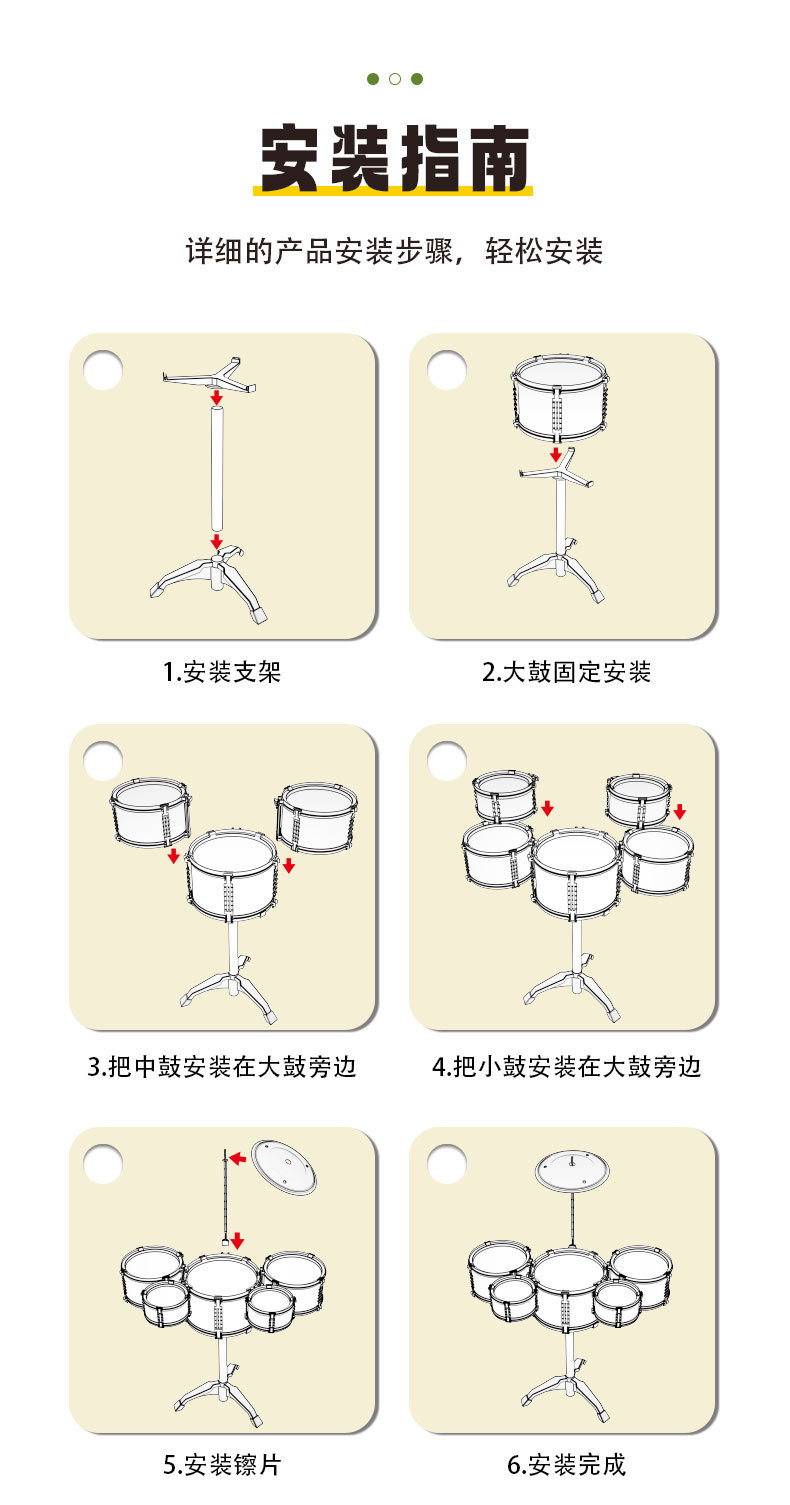 安装指南

详细的产品安装步骤，轻松安装

1.安装支架

2.大鼓固定安装

3.把中鼓安装在大鼓旁边

4.把小鼓安装在大鼓旁边

5.安装镲片

6.安装完成