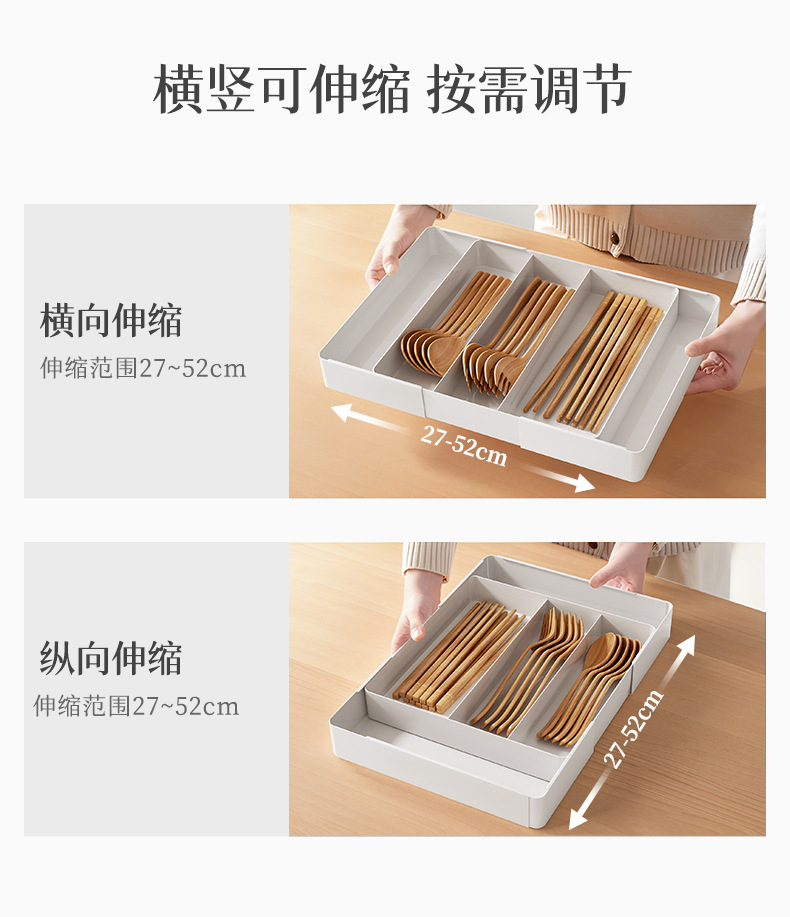 横竖可伸缩 按需调节

横向伸缩
伸缩范围27~52cm

27-52cm

纵向伸缩
伸缩范围27~52cm

27-52cm