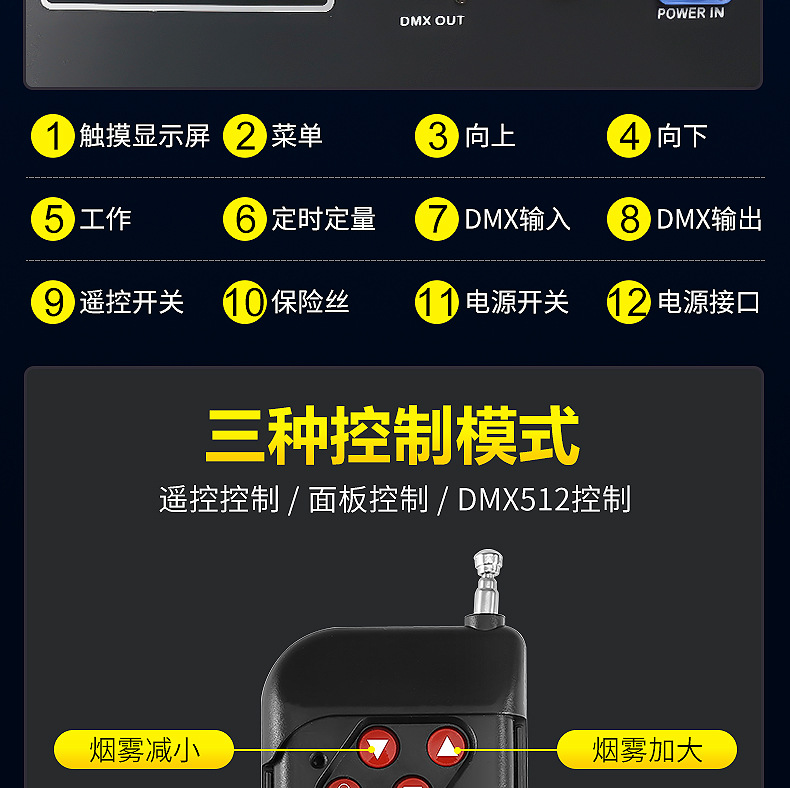 DMX OUT
POWER IN

1 触摸显示屏 2 菜单 3 向上 4 向下

5 工作 6 定时定量 7 DMX输入 8 DMX输出

9 遥控开关 10 保险丝 11 电源开关 12 电源接口

三种控制模式

遥控控制 / 面板控制 / DMX512控制

烟雾减小

烟雾加大