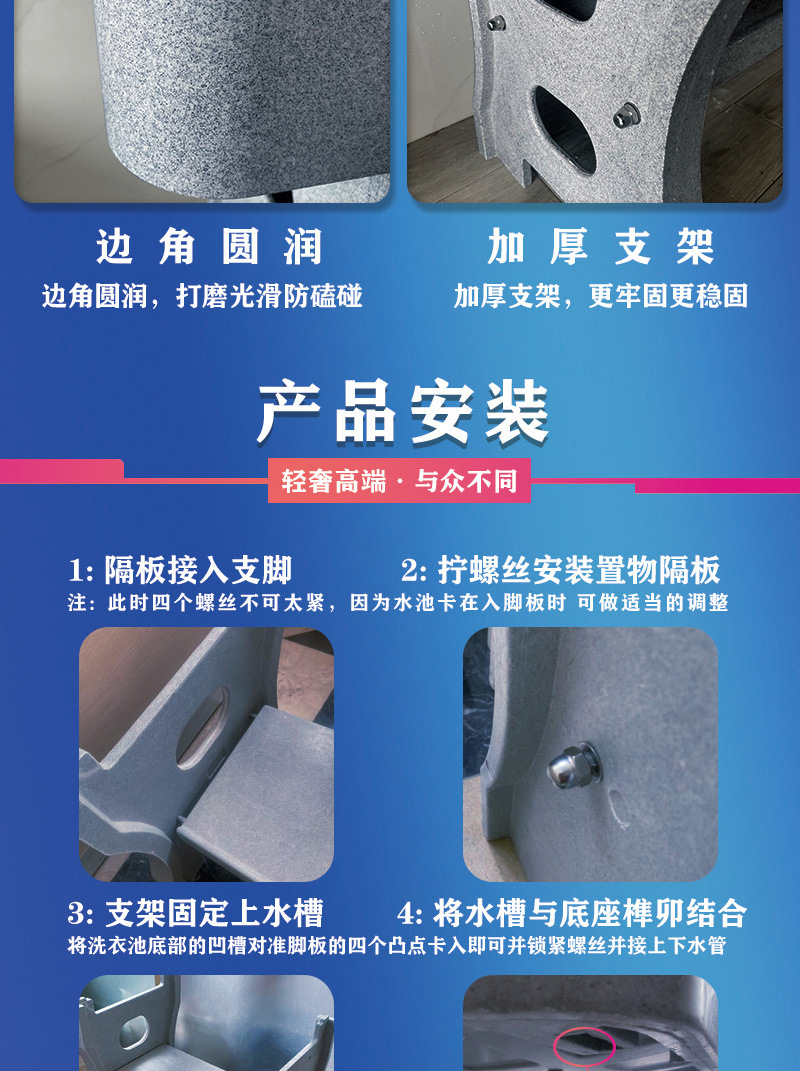 边角圆润

边角圆润，打磨光滑防磕碰

加厚支架

加厚支架，更牢固更稳固

产品安装

轻奢高端 · 与众不同

1: 隔板接入支脚

2: 拧螺丝安装置物隔板

注：此时四个螺丝不可太紧，因为水池卡在入脚板时 可做适当的调整

3: 支架固定上水槽

4: 将水槽与底座榫卯结合

将洗衣池底部的凹槽对准脚板的四个凸点卡入即可并锁紧螺丝并接上下水管