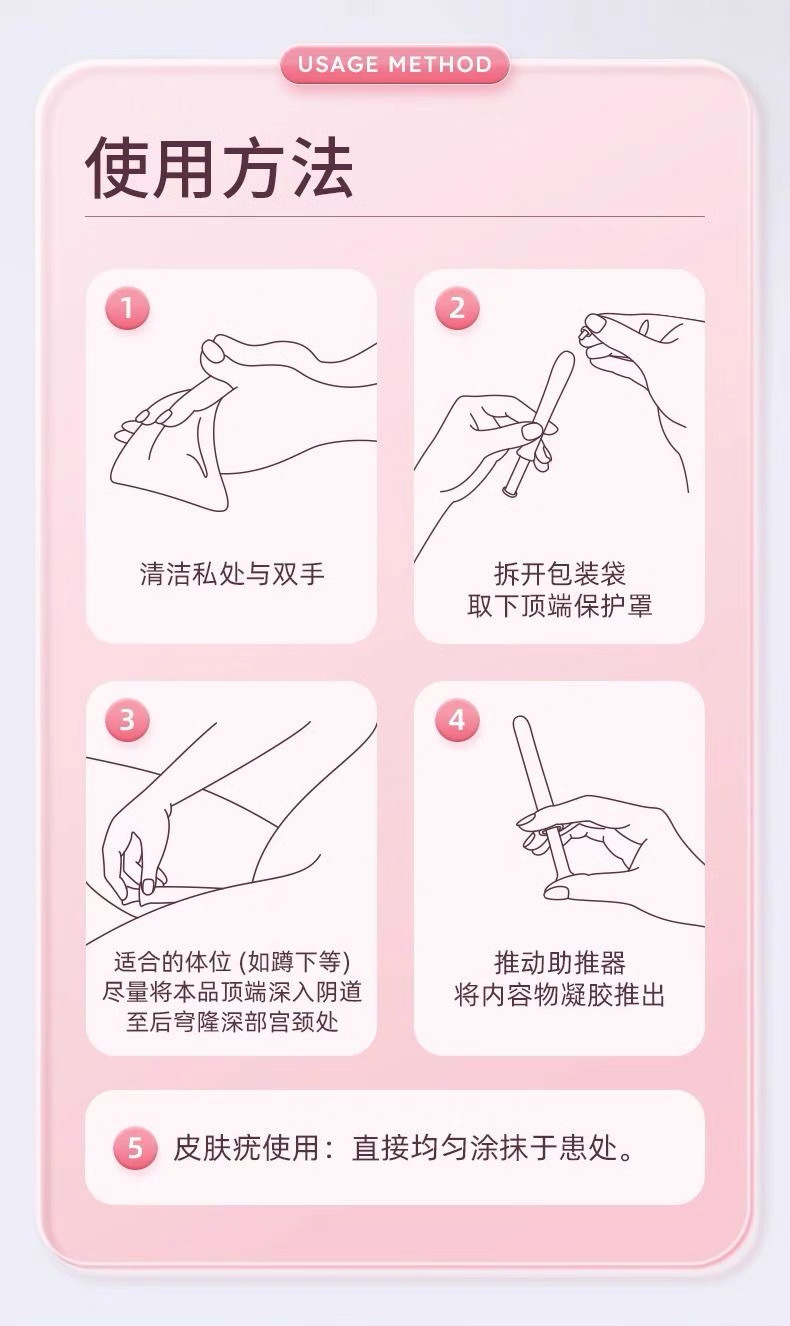 USAGE METHOD

使用方法

1
清洁私处与双手

2
拆开包装袋
取下顶端保护罩

3
适合的体位 (如蹲下等)
尽量将本品顶端深入阴道
至后穹隆深部宫颈处

4
推动助推器
将内容物凝胶推出

5 皮肤疣使用：直接均匀涂抹于患处。