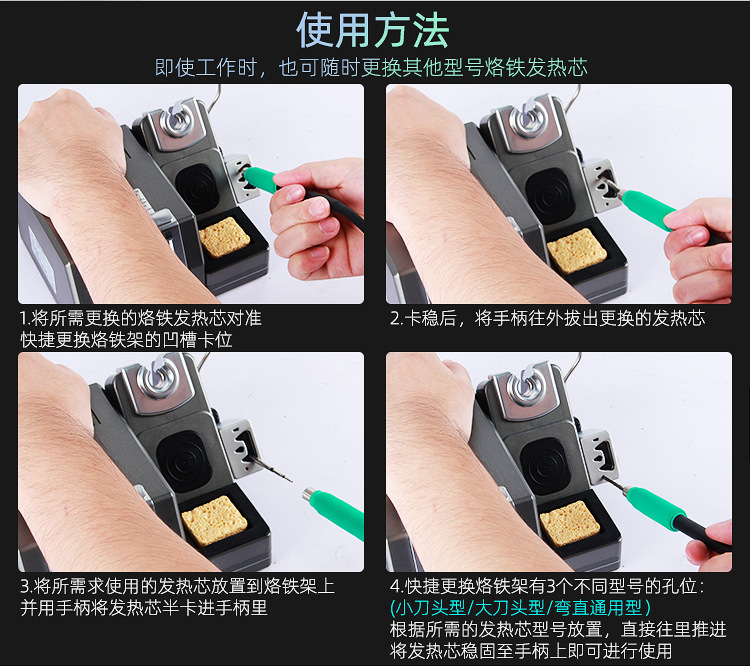 使用方法

即使工作时，也可随时更换其他型号烙铁发热芯

1.将所需更换的烙铁发热芯对准快捷更换烙铁架的凹槽卡位

2.卡稳后，将手柄往外拔出更换的发热芯

3.将所需求使用的发热芯放置到烙铁架上并用手柄将发热芯半卡进手柄里

4.快捷更换烙铁架有3个不同型号的孔位：
(小刀头型/大刀头型/弯直通用型)
根据所需的发热芯型号放置，直接往里推进将发热芯稳固至手柄上即可进行使用