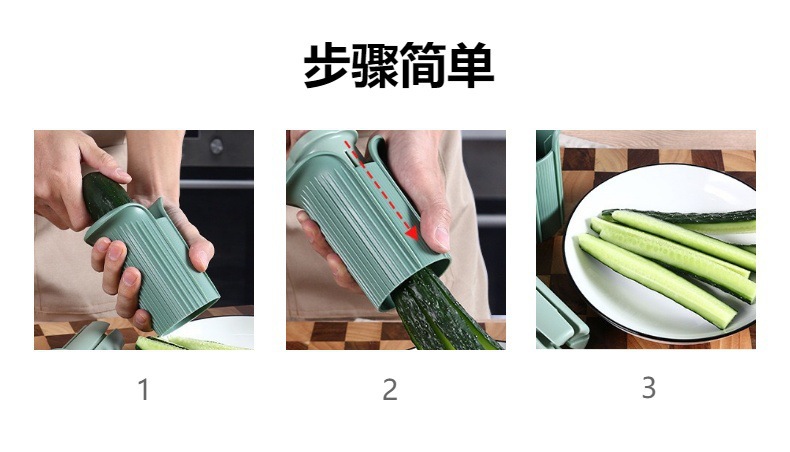 步骤简单

1

2

3