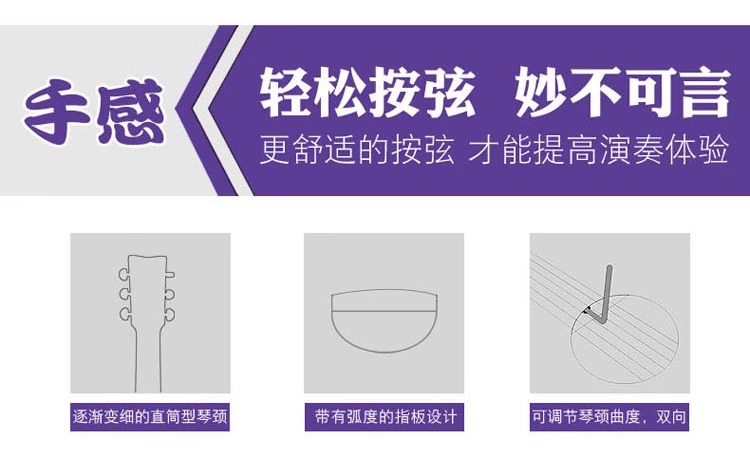 手感

轻松按弦 妙不可言

更舒适的按弦 才能提高演奏体验

逐渐变细的直筒型琴颈

带有弧度的指板设计

可调节琴颈曲度，双向