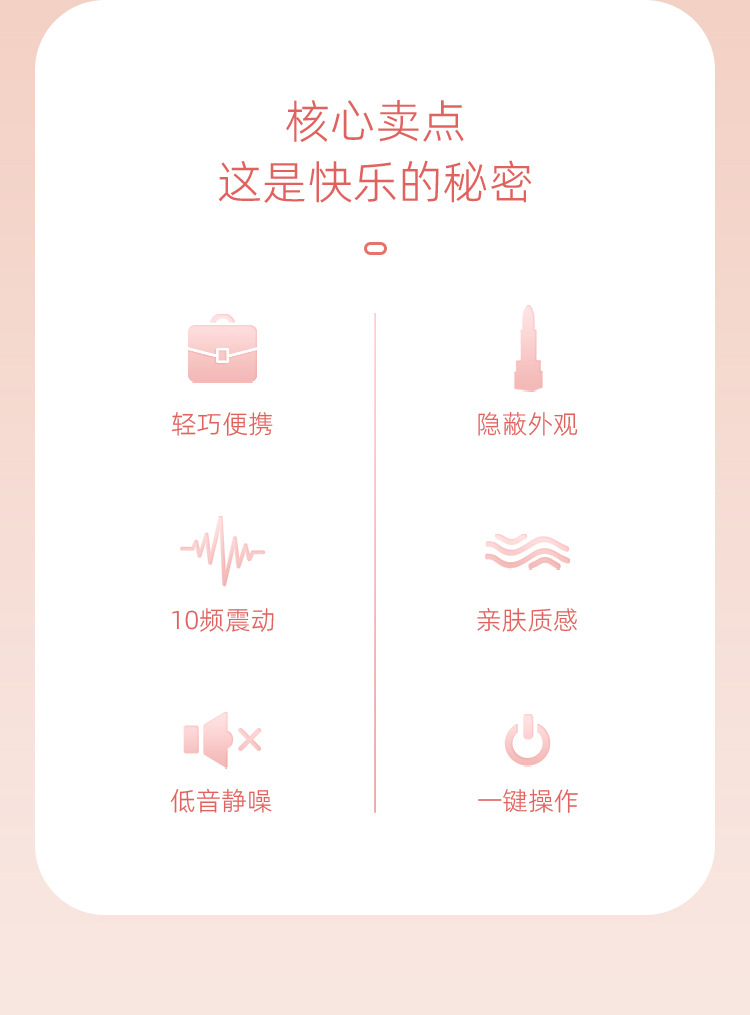 核心卖点
这是快乐的秘密

轻巧便携

10频震动

低音静噪

隐蔽外观

亲肤质感

一键操作