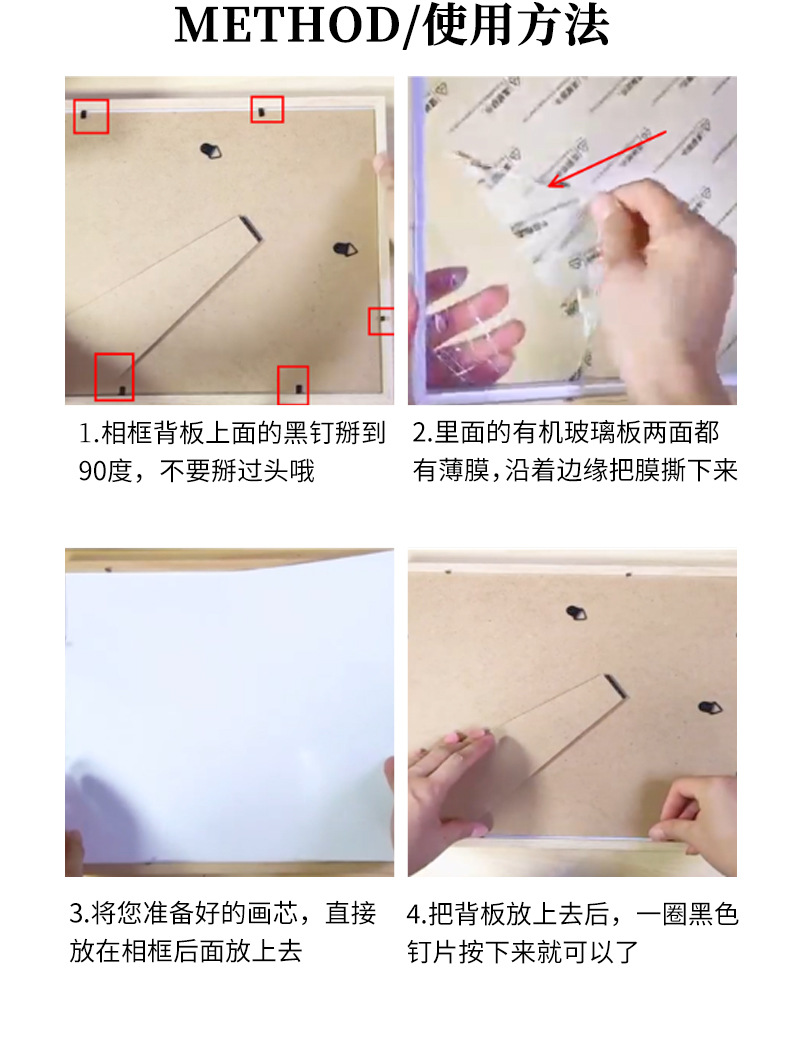 METHOD/使用方法

1.相框背板上面的黑钉掰到90度，不要掰过头哦

2.里面的有机玻璃板两面都有薄膜,沿着边缘把膜撕下来

3.将您准备好的画芯，直接放在相框后面放上去

4.把背板放上去后，一圈黑色钉片按下来就可以了