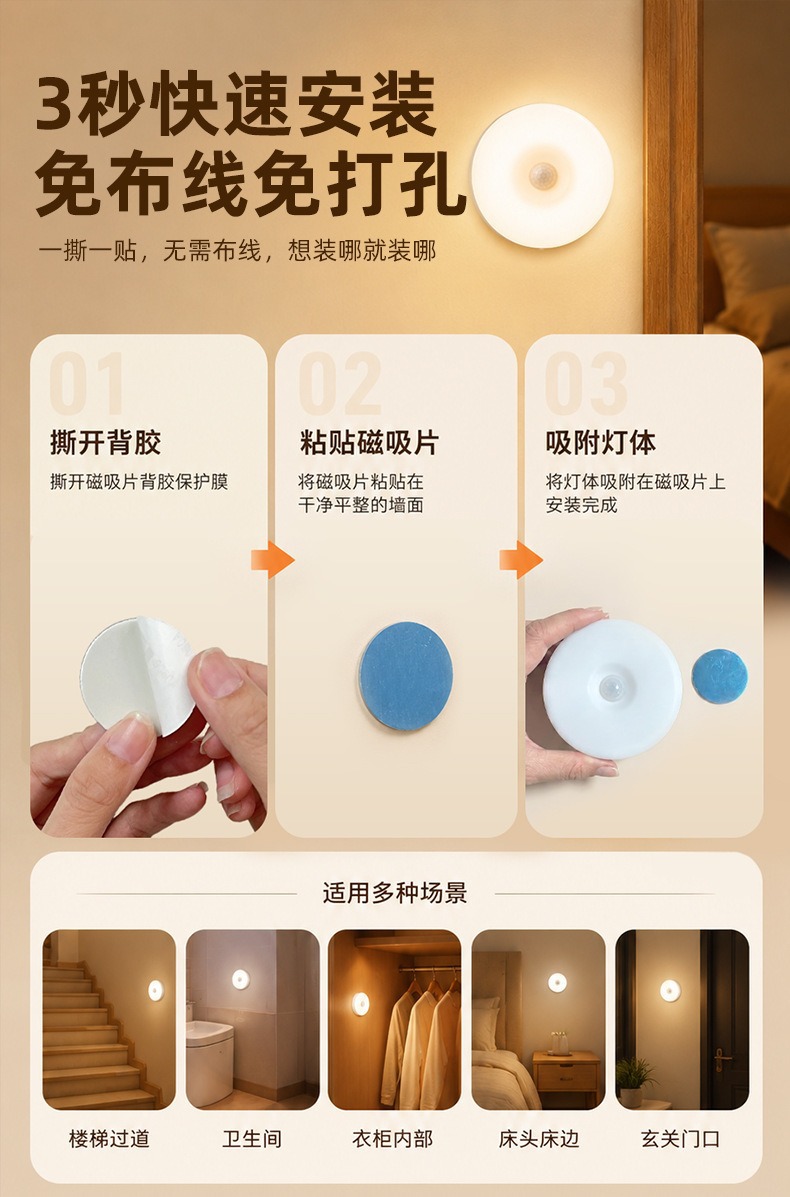 3秒快速安装
免布线免打孔

一撕一贴，无需布线，想装哪就装哪

01
撕开背胶
撕开磁吸片背胶保护膜

02
粘贴磁吸片
将磁吸片粘贴在干净平整的墙面

03
吸附灯体
将灯体吸附在磁吸片上安装完成

适用多种场景

楼梯过道 卫生间 衣柜内部 床头床边 玄关门口