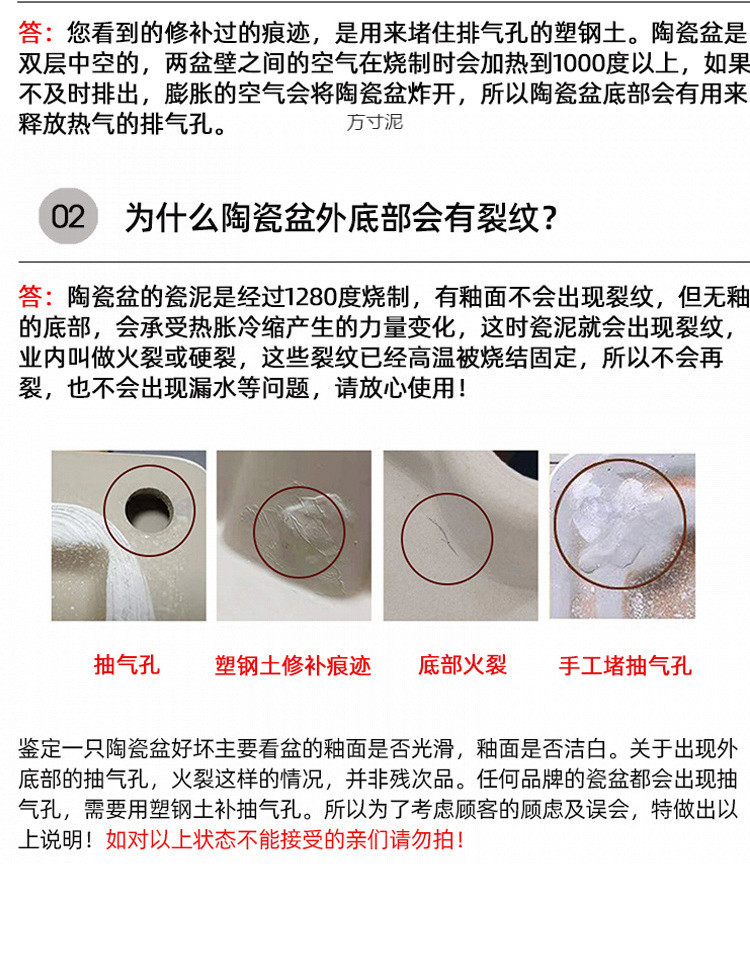 答：您看到的修补过的痕迹，是用来堵住排气孔的塑钢土。陶瓷盆是双层中空的，两盆壁之间的空气在烧制时会加热到1000度以上，如果不及时排出，膨胀的空气会将陶瓷盆炸开，所以陶瓷盆底部会有用来释放热气的排气孔。 万寸泥

02 为什么陶瓷盆外底部会有裂纹？

答：陶瓷盆的瓷泥是经过1280度烧制，有釉面不会出现裂纹，但无釉的底部，会承受热胀冷缩产生的力量变化，这时瓷泥就会出现裂纹，业内叫做火裂或硬裂，这些裂纹已经高温被烧结固定，所以不会再裂，也不会出现漏水等问题，请放心使用！

抽气孔 塑钢土修补痕迹 底部火裂 手工堵抽气孔

鉴定一只陶瓷盆好坏主要看盆的釉面是否光滑，釉面是否洁白。关于出现外底部的抽气孔，火裂这样的情况，并非残次品。任何品牌的瓷盆都会出现抽气孔，需要用塑钢土补抽气孔。所以为了考虑顾客的顾虑及误会，特做出以上说明！如对以上状态不能接受的亲们请勿拍！