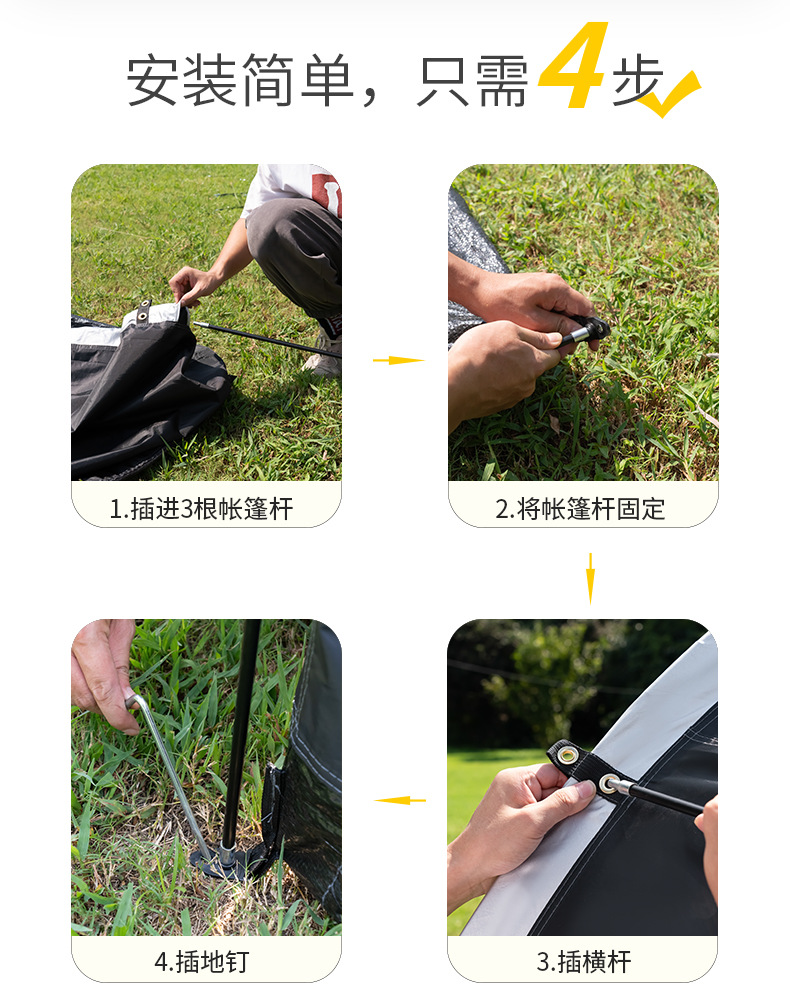 安装简单，只需4步

1.插进3根帐篷杆

2.将帐篷杆固定

3.插横杆

4.插地钉