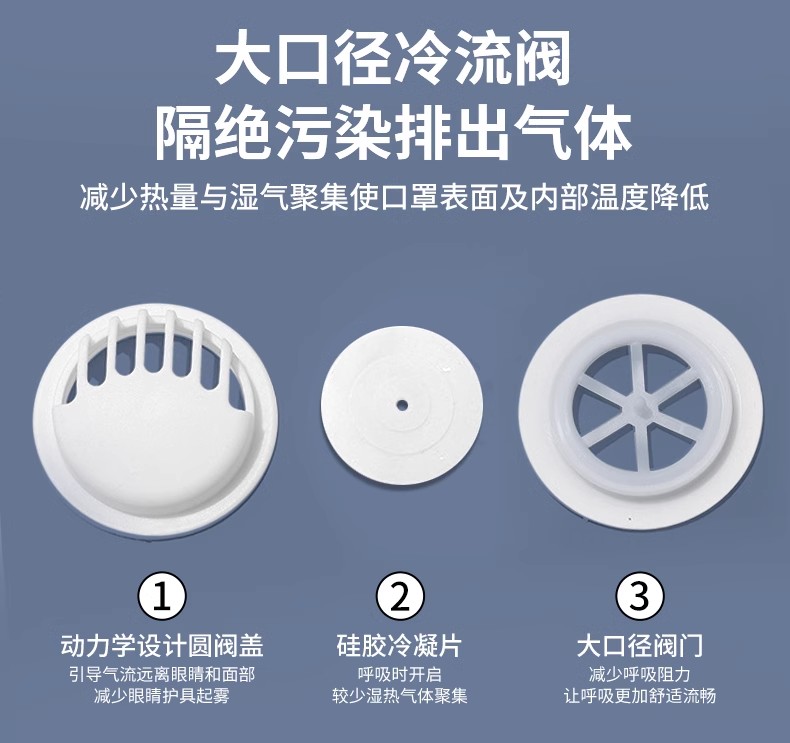 大口径冷流阀
隔绝污染排出气体

减少热量与湿气聚集使口罩表面及内部温度降低

①
动力学设计圆阀盖
引导气流远离眼睛和面部
减少眼睛护具起雾

②
硅胶冷凝片
呼吸时开启
较少湿热气体聚集

③
大口径阀门
减少呼吸阻力
让呼吸更加舒适流畅