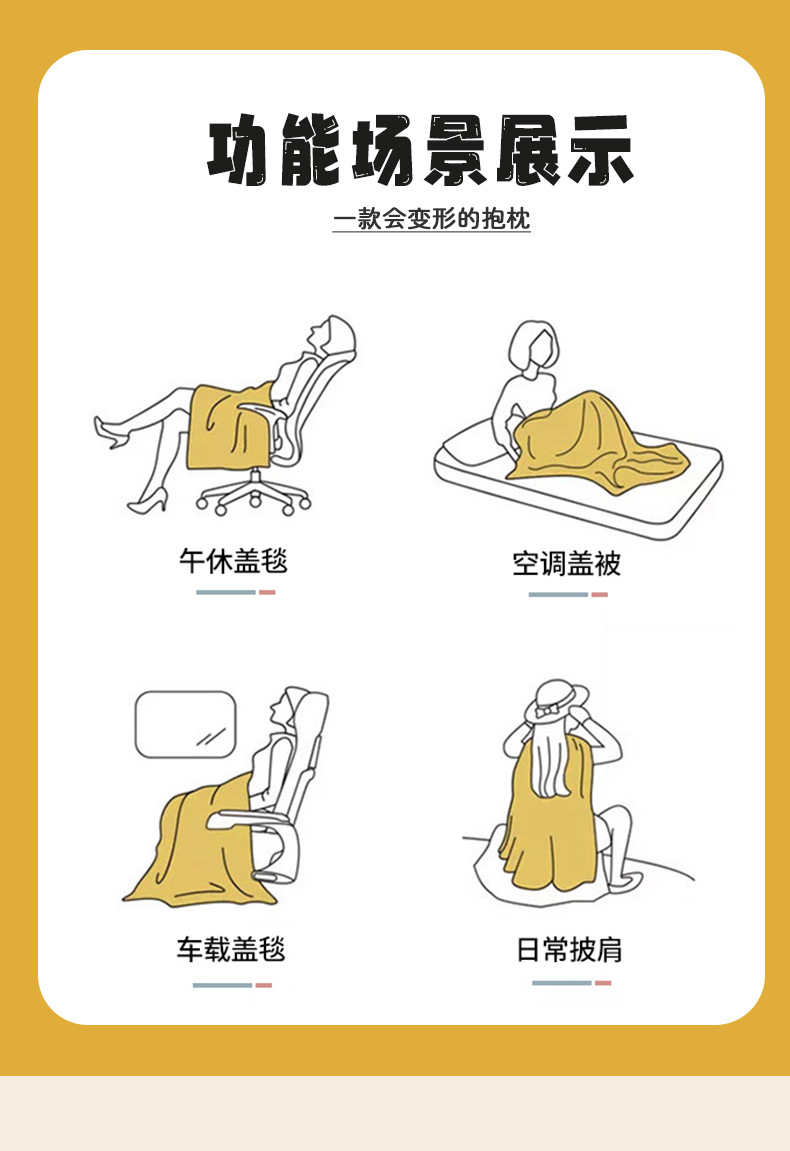 功能场景展示

一款会变形的抱枕

午休盖毯

空调盖被

车载盖毯

日常披肩