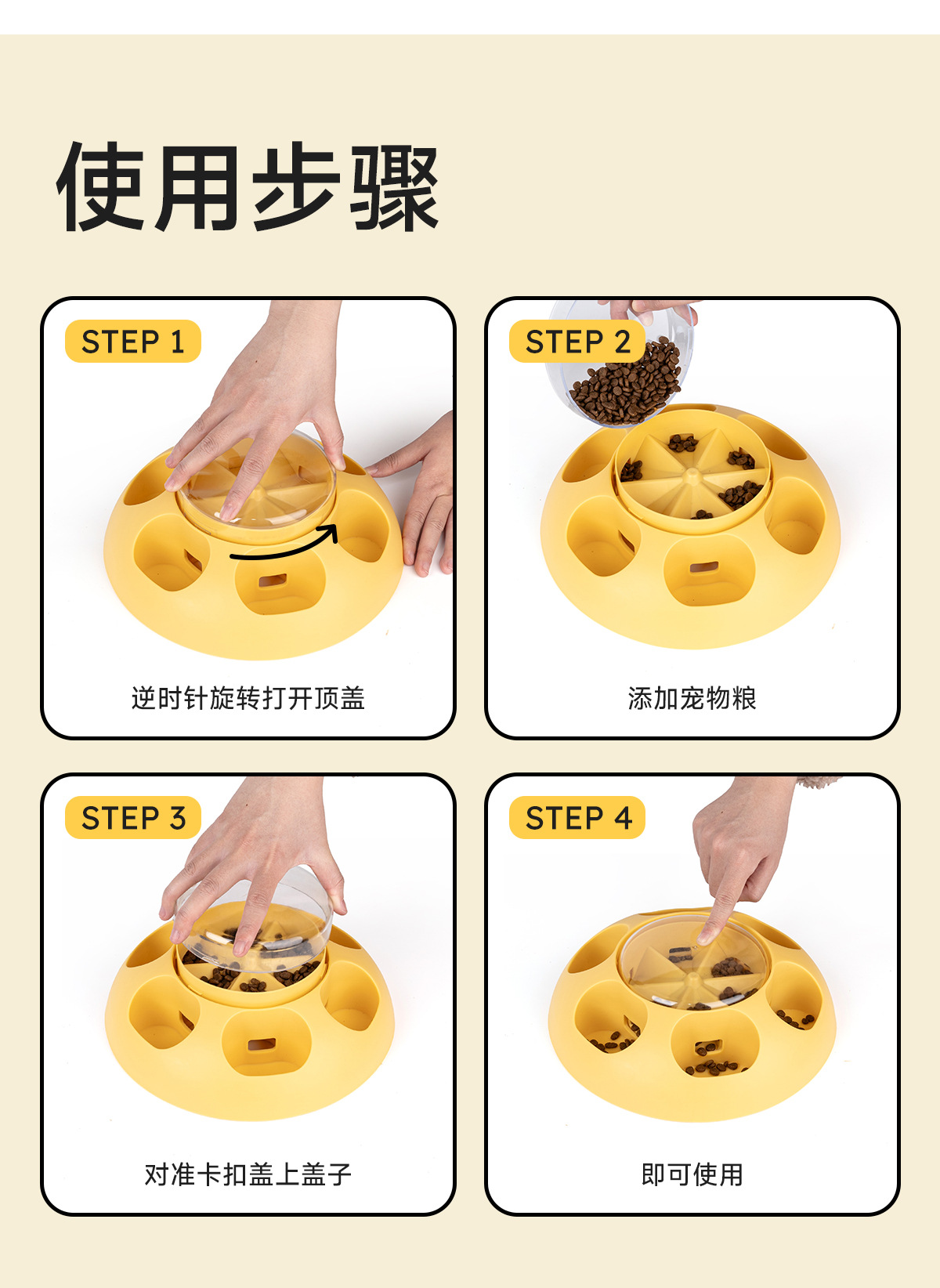 使用步骤

STEP 1

逆时针旋转打开顶盖

STEP 2

添加宠物粮

STEP 3

对准卡扣盖上盖子

STEP 4

即可使用