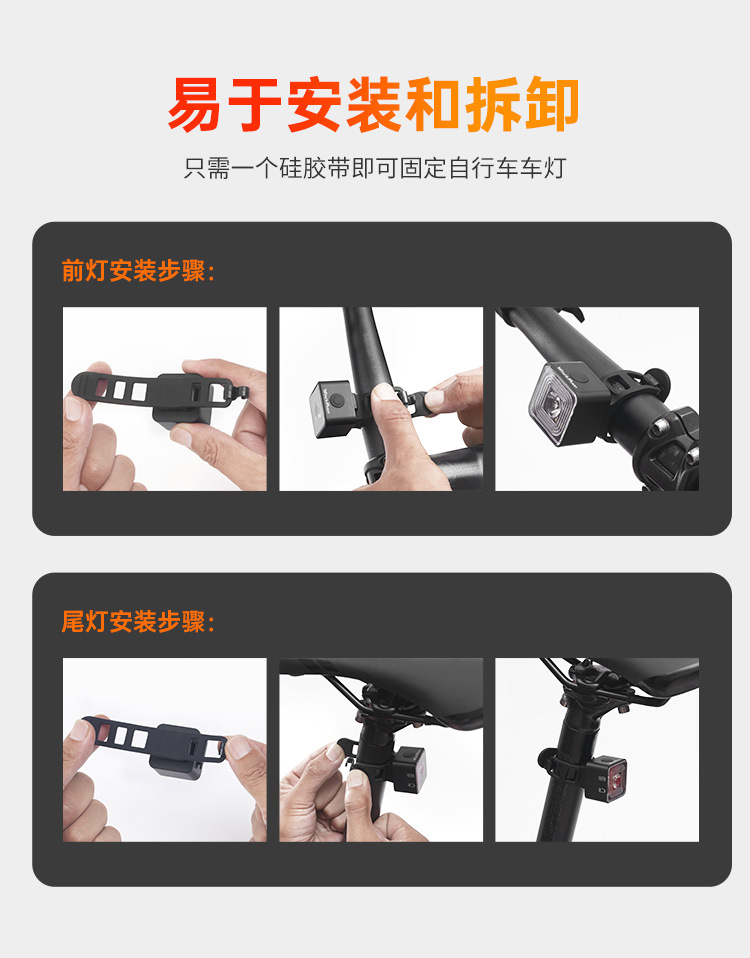 易于安装和拆卸

只需一个硅胶带即可固定自行车车灯

前灯安装步骤：

尾灯安装步骤：