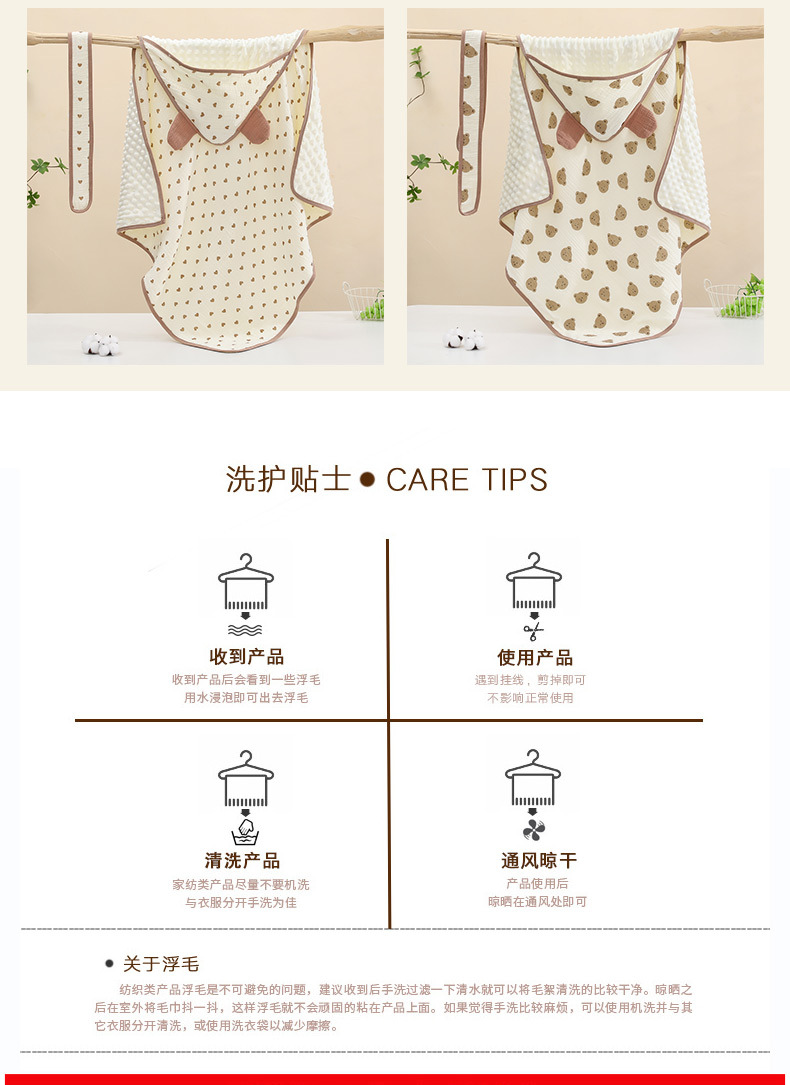 洗护贴士 ● CARE TIPS

收到产品
收到产品后会看到一些浮毛
用水浸泡即可出去浮毛

使用产品
遇到挂线，剪掉即可
不影响正常使用

清洗产品
家纺类产品尽量不要机洗
与衣服分开手洗为佳

通风晾干
产品使用后
晾晒在通风处即可

● 关于浮毛

纺织类产品浮毛是不可避免的问题，建议收到后手洗过滤一下清水就可以将毛絮清洗的比较干净。晾晒之后在室外将毛巾抖一抖，这样浮毛就不会顽固的粘在产品上面。如果觉得手洗比较麻烦，可以使用机洗并与其它衣服分开清洗，或使用洗衣袋以减少摩擦。