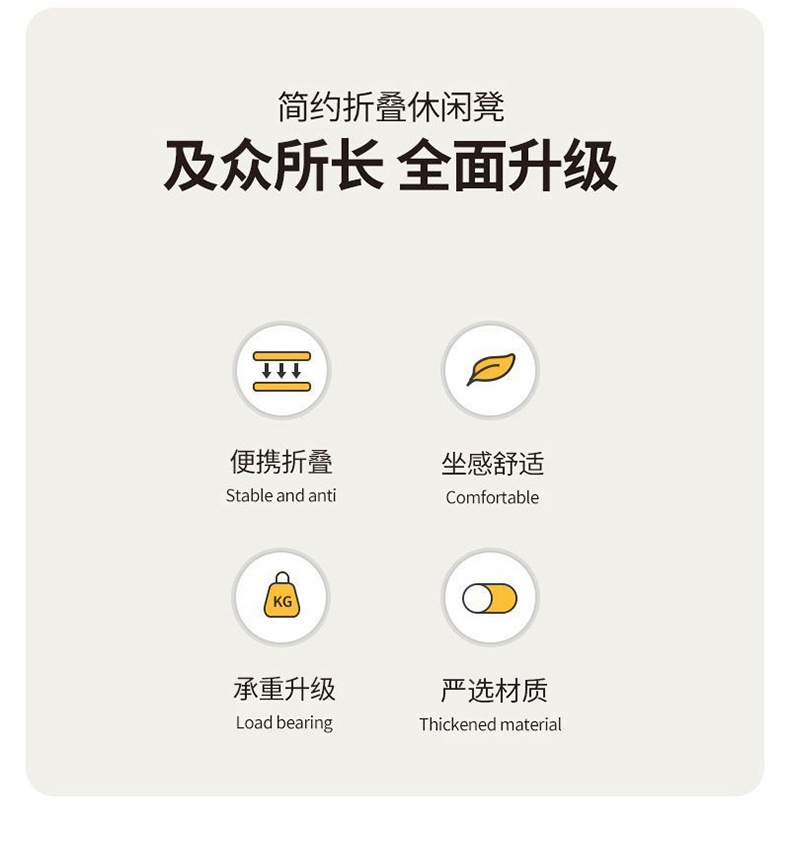 简约折叠休闲凳

及众所长 全面升级

便携折叠
Stable and anti

坐感舒适
Comfortable

KG

承重升级
Load bearing

严选材质
Thickened material