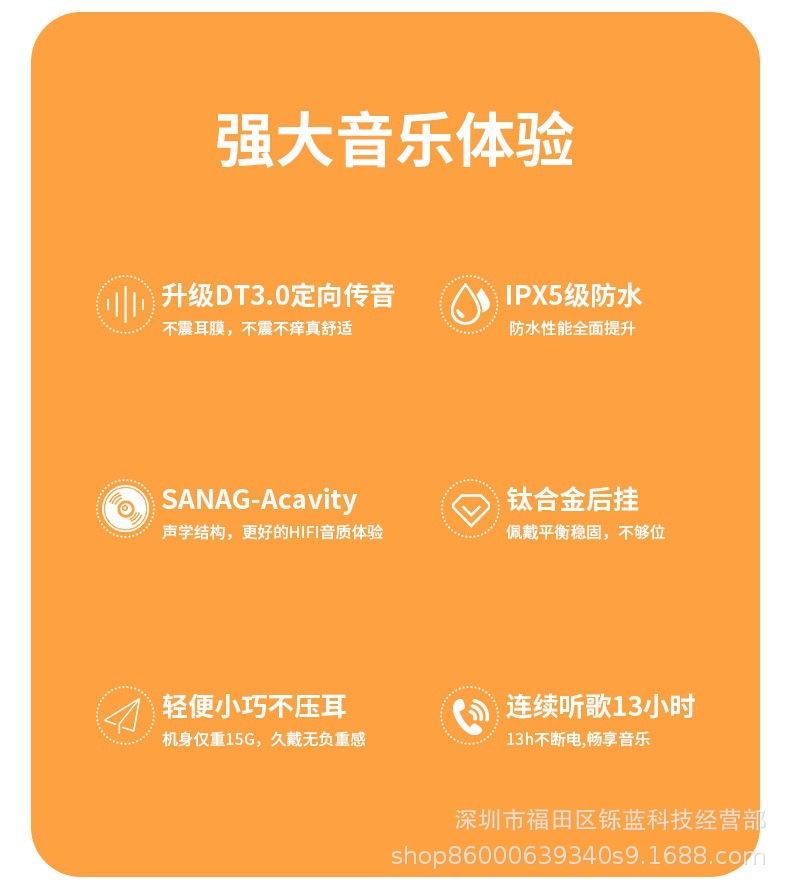 强大音乐体验

升级DT3.0定向传音
不震耳膜，不震不痒真舒适

IPX5级防水
防水性能全面提升

SANAG-Acavity
声学结构，更好的HIFI音质体验

钛合金后挂
佩戴平衡稳固，不够位

轻便小巧不压耳
机身仅重15G，久戴无负重感

连续听歌13小时
13h不断电,畅享音乐

深圳市福田区铄蓝科技经营部
shop86000639340s9.1688.com