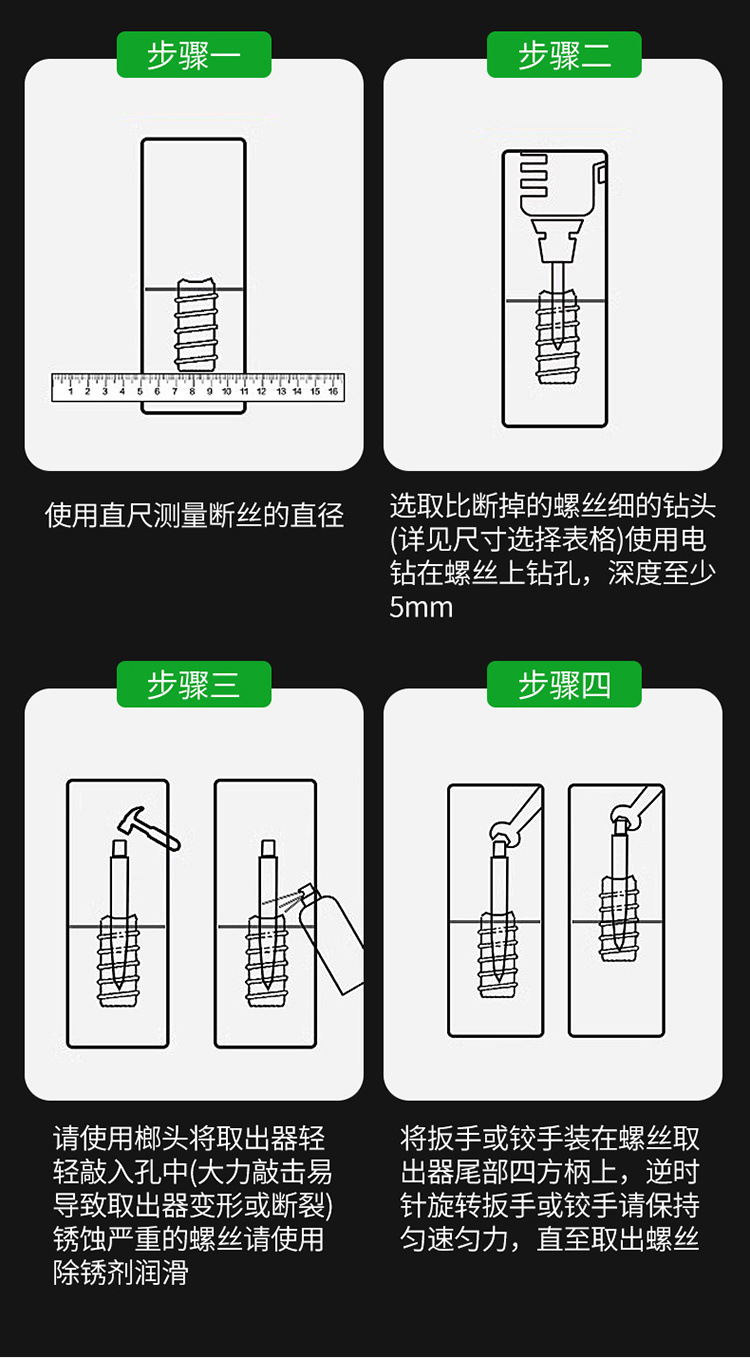 步骤一

1 2 3 4 5 6 7 8 9 10 11 12 13 14 15 16

使用直尺测量断丝的直径

步骤二

选取比断掉的螺丝细的钻头(详见尺寸选择表格)使用电钻在螺丝上钻孔，深度至少5mm

步骤三

请使用榔头将取出器轻轻敲入孔中(大力敲击易导致取出器变形或断裂)锈蚀严重的螺丝请使用除锈剂润滑

步骤四

将扳手或铰手装在螺丝取出器尾部四方柄上，逆时针旋转扳手或铰手请保持匀速匀力，直至取出螺丝