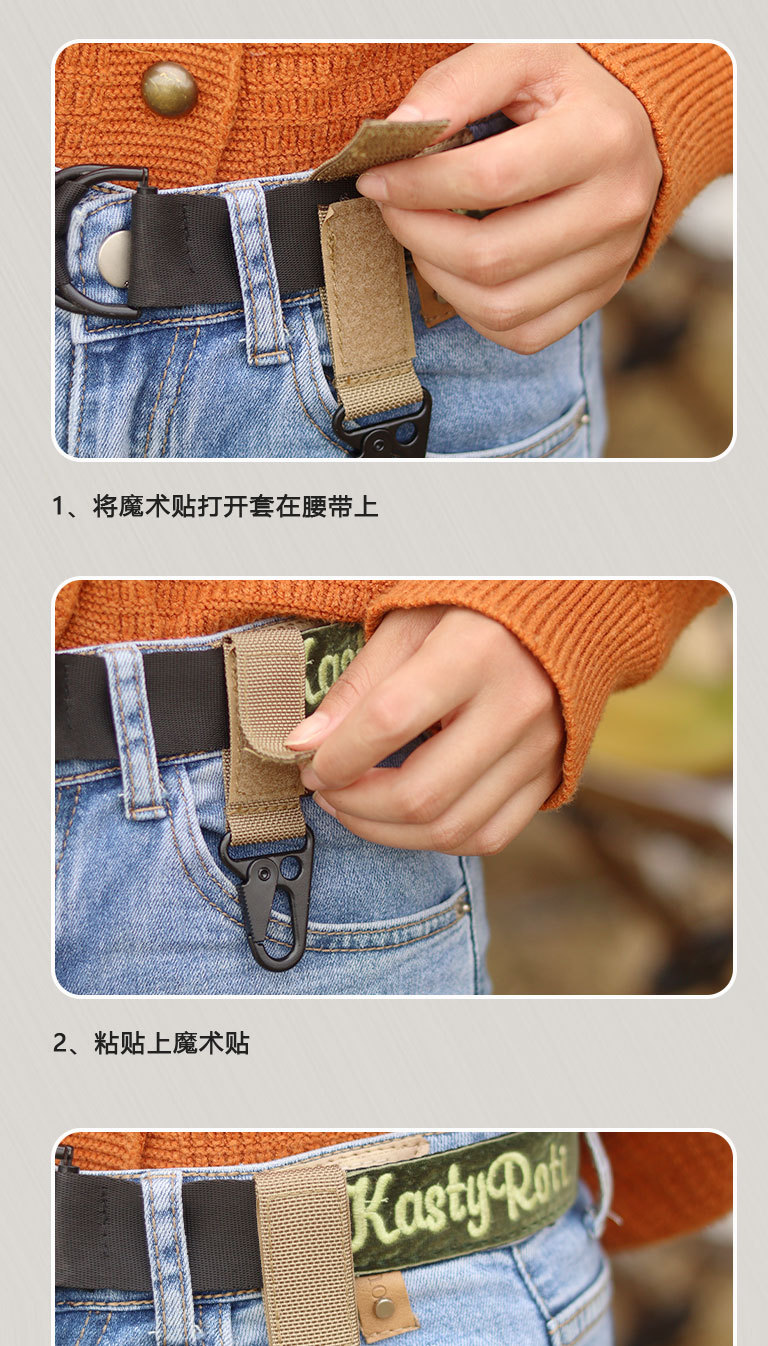 1、将魔术贴打开套在腰带上

2、粘贴上魔术贴

KastyRoti