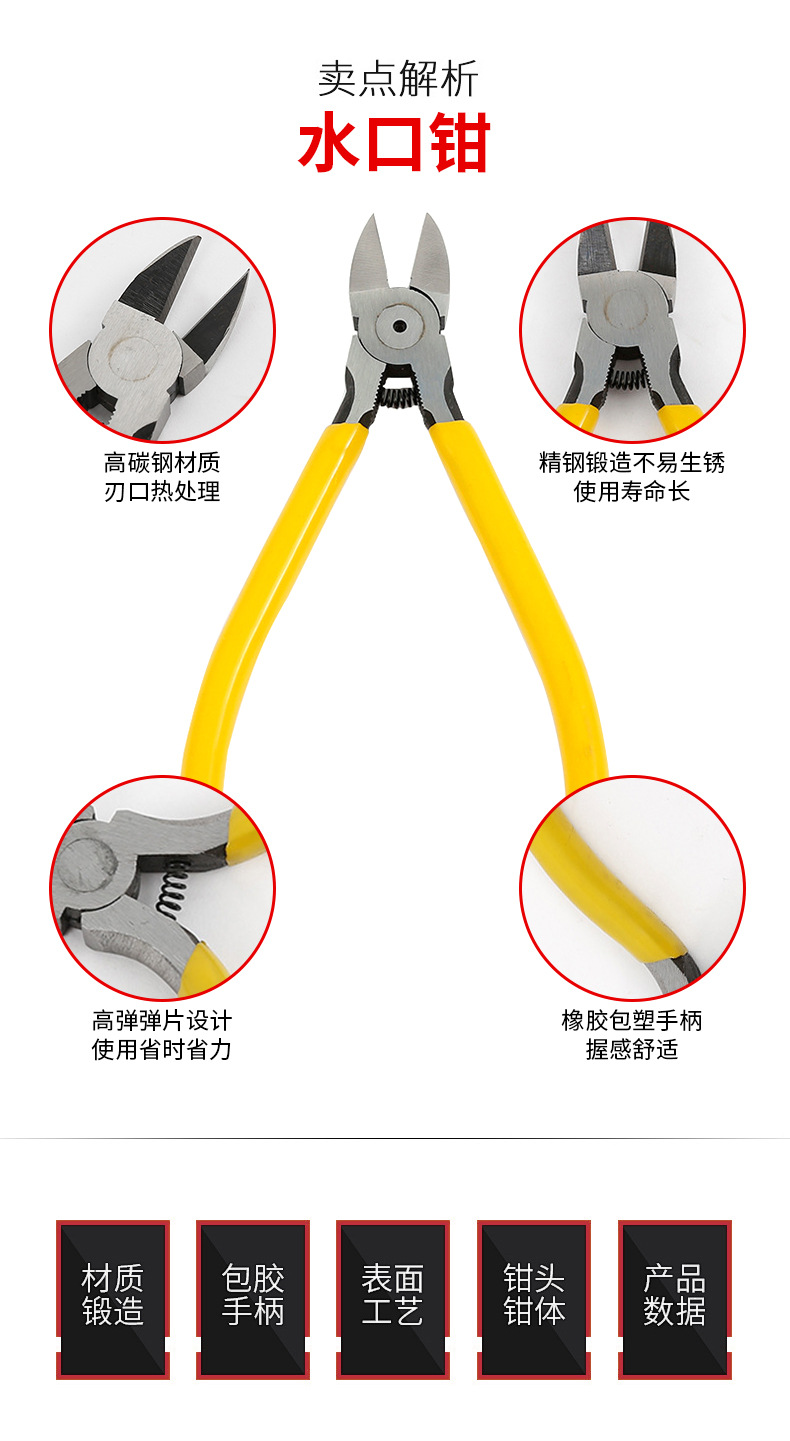 卖点解析
水口钳

高碳钢材质
刃口热处理

精钢锻造不易生锈
使用寿命长

高弹弹片设计
使用省时省力

橡胶包塑手柄
握感舒适

材质
锻造

包胶
手柄

表面
工艺

钳头
钳体

产品
数据