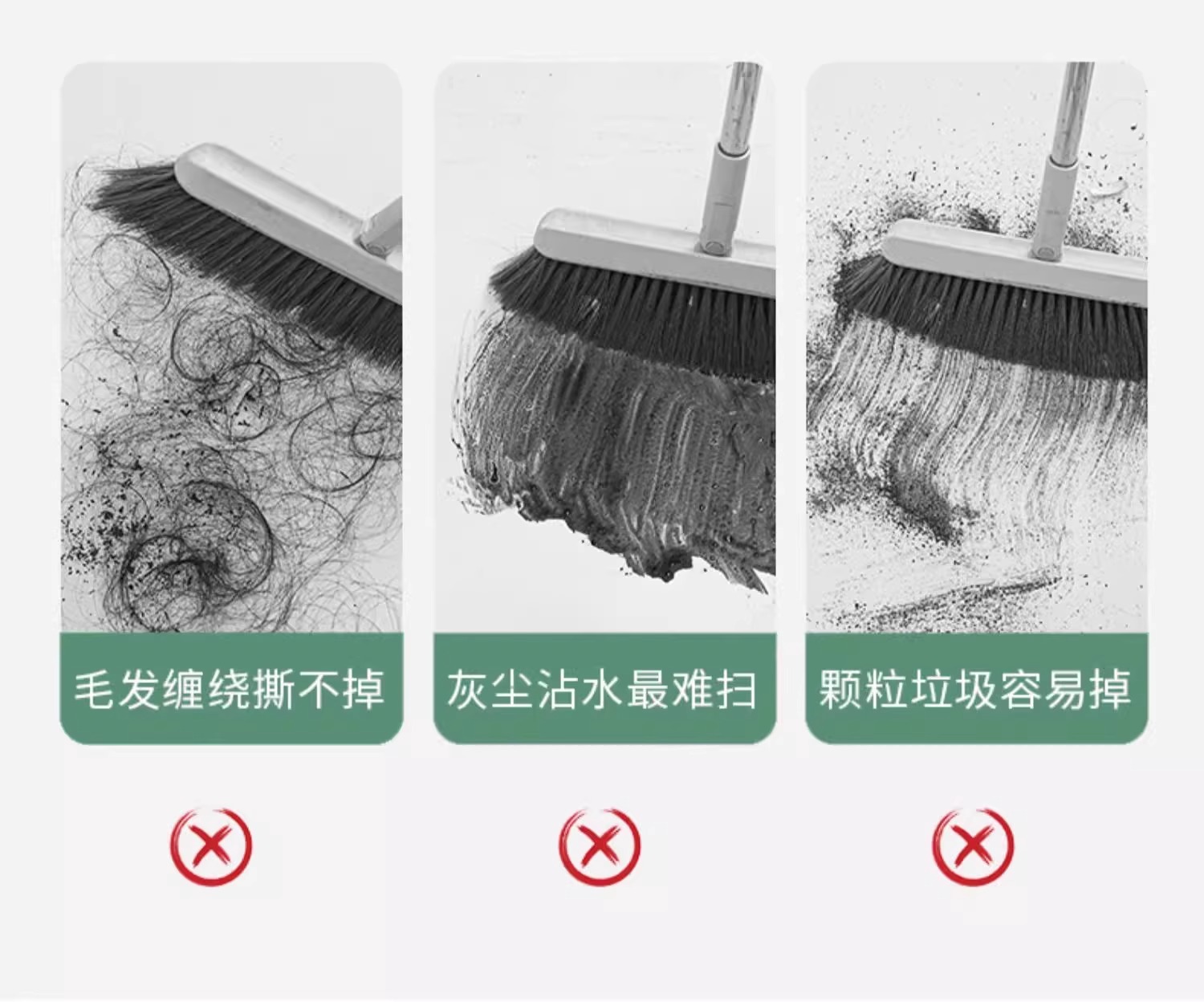 毛发缠绕撕不掉

灰尘沾水最难扫

颗粒垃圾容易掉