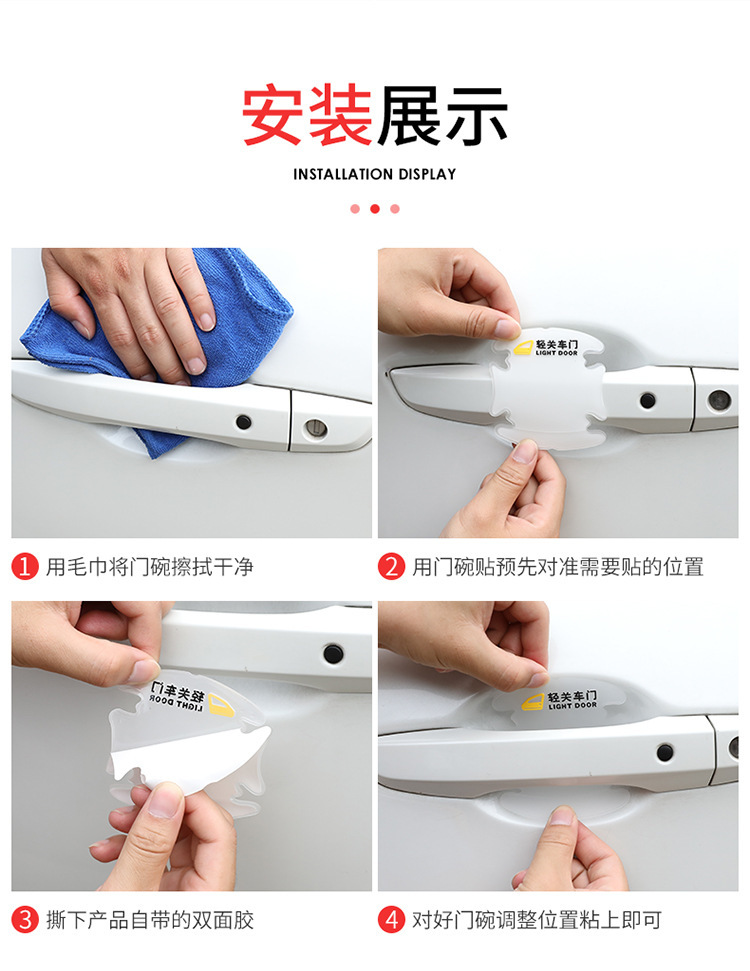 安装展示

INSTALLATION DISPLAY

轻关车门
LIGHT DOOR

1 用毛巾将门碗擦拭干净

2 用门碗贴预先对准需要贴的位置

轻关车门
LIGHT DOOR

轻关车门
LIGHT DOOR

3 撕下产品自带的双面胶

4 对好门碗调整位置粘上即可