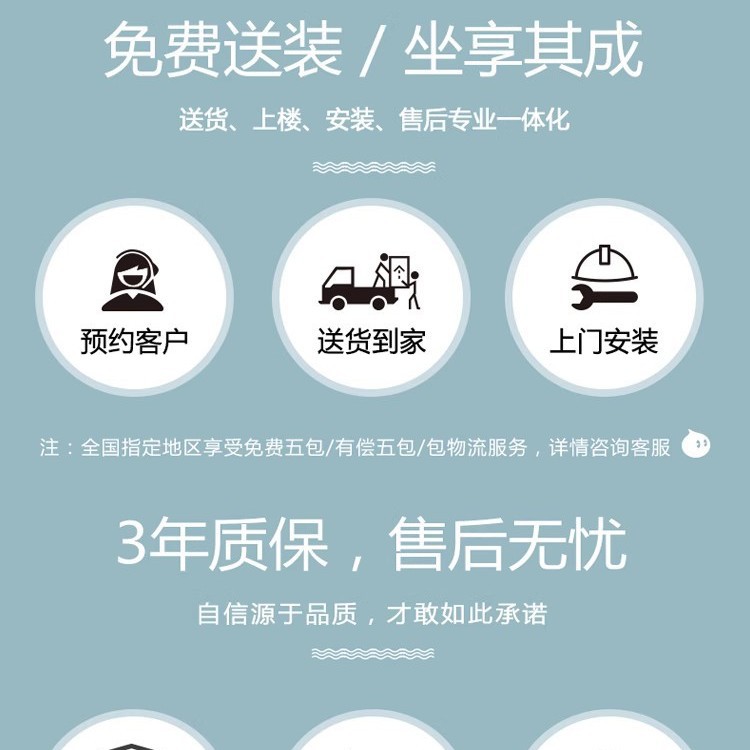 免费送装 / 坐享其成

送货、上楼、安装、售后专业一体化

预约客户

送货到家

上门安装

注：全国指定地区享受免费五包/有偿五包/包物流服务，详情咨询客服

3年质保，售后无忧

自信源于品质，才敢如此承诺