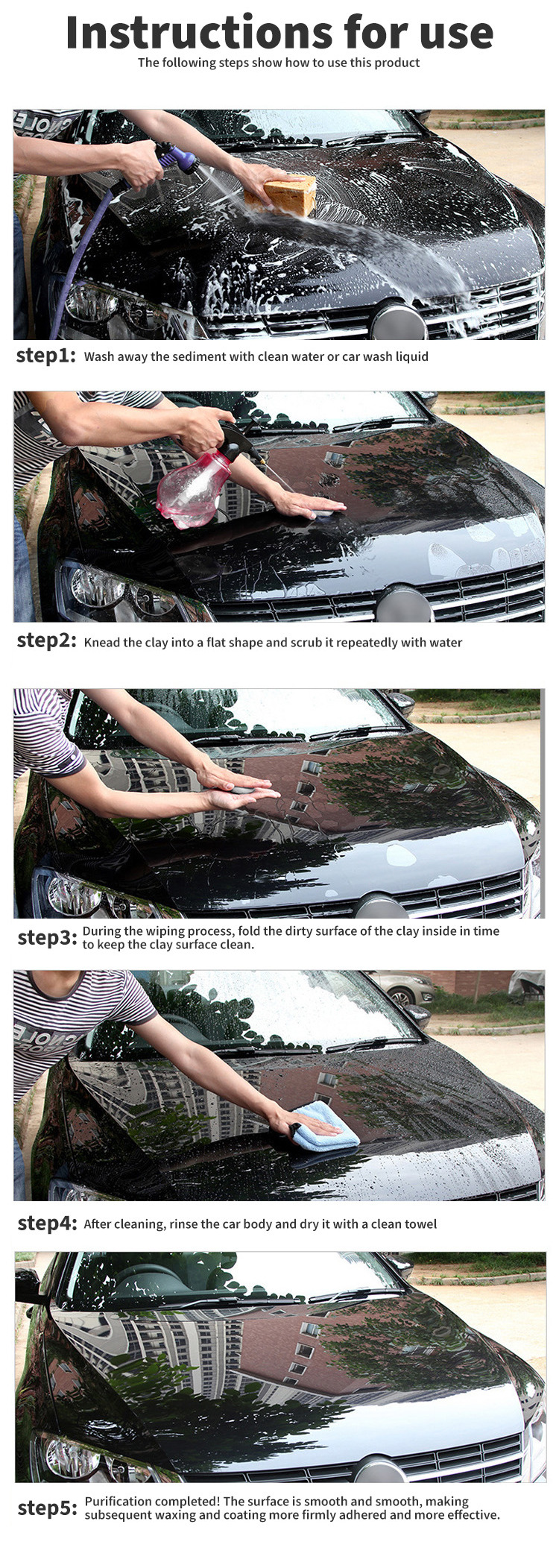 Instructions for use

The following steps show how to use this product

step1: Wash away the sediment with clean water or car wash liquid

step2: Knead the clay into a flat shape and scrub it repeatedly with water

step3: During the wiping process, fold the dirty surface of the clay inside in time to keep the clay surface clean.

step4: After cleaning, rinse the car body and dry it with a clean towel

step5: Purification completed! The surface is smooth and smooth, making subsequent waxing and coating more firmly adhered and more effective.